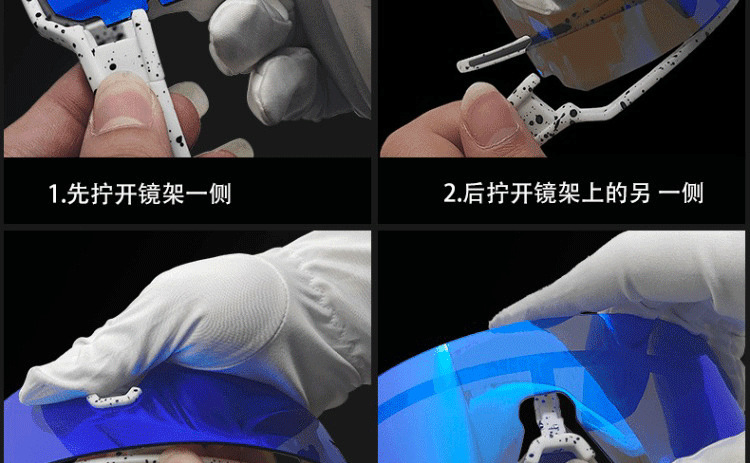 1.先拧开镜架一侧

2.后拧开镜架上的另 一侧