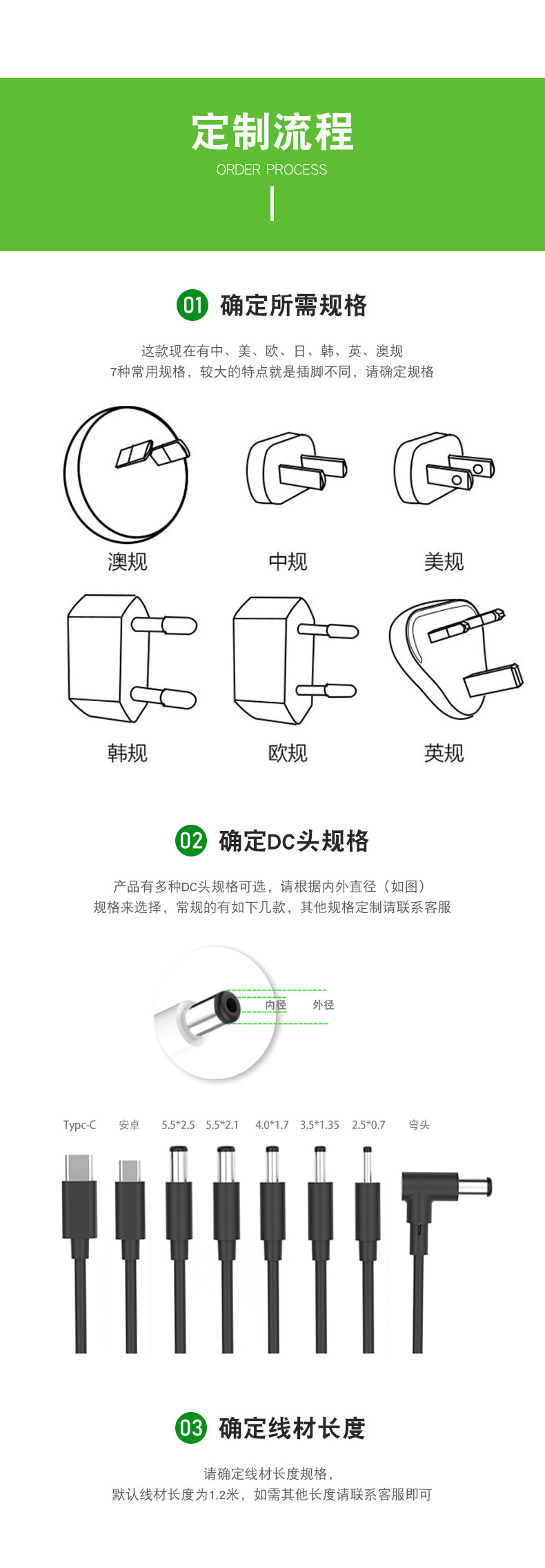 定制流程
ORDER PROCESS

01 确定所需规格

这款现在有中、美、欧、日、韩、英、澳规
7种常用规格，较大的特点就是插脚不同，请确定规格

澳规 中规 美规

韩规 欧规 英规

02 确定DC头规格

产品有多种DC头规格可选，请根据内外直径（如图）
规格来选择，常规的有如下几款，其他规格定制请联系客服

内径 外径

Typc-C 安卓 5.5*2.5 5.5*2.1 4.0*1.7 3.5*1.35 2.5*0.7 弯头

03 确定线材长度

请确定线材长度规格，
默认线材长度为1.2米，如需其他长度请联系客服即可