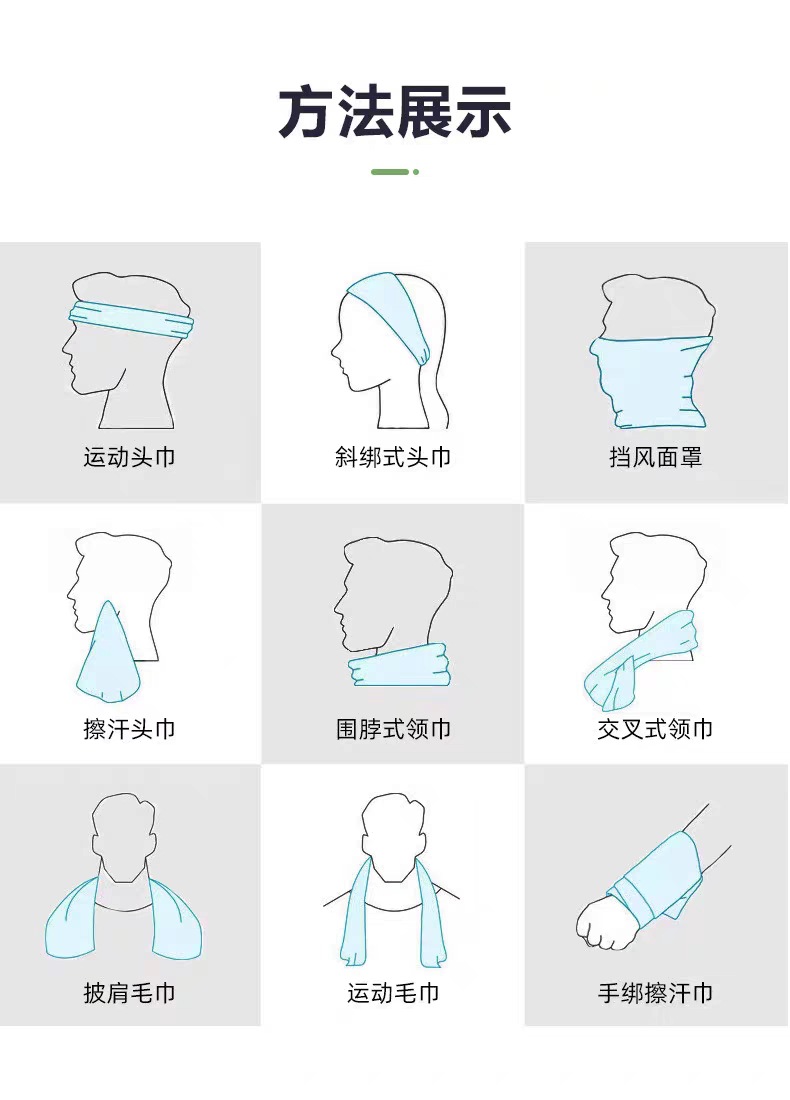 方法展示

运动头巾

斜绑式头巾

挡风面罩

擦汗头巾

围脖式领巾

交叉式领巾

披肩毛巾

运动毛巾

手绑擦汗巾