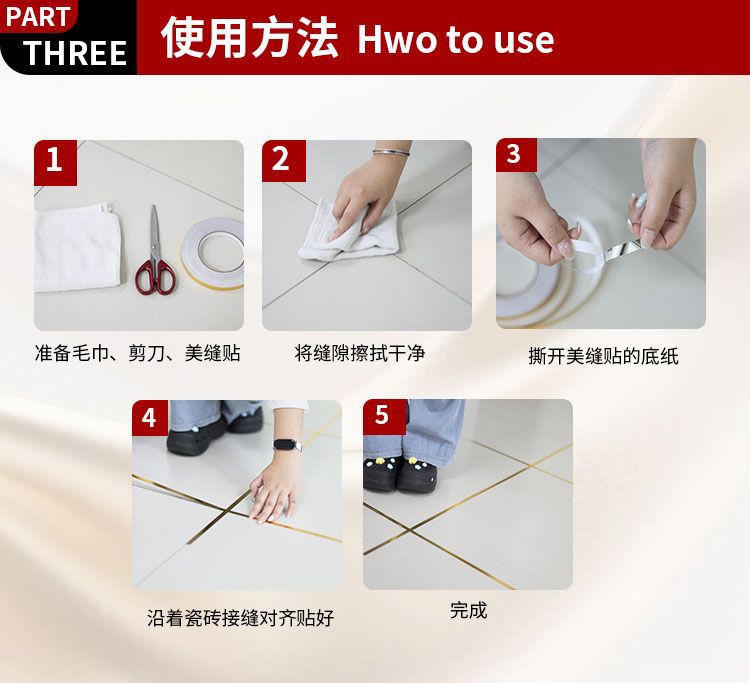 PART THREE

使用方法 Hwo to use

1

准备毛巾、剪刀、美缝贴

2

将缝隙擦拭干净

3

撕开美缝贴的底纸

4

沿着瓷砖接缝对齐贴好

5

完成