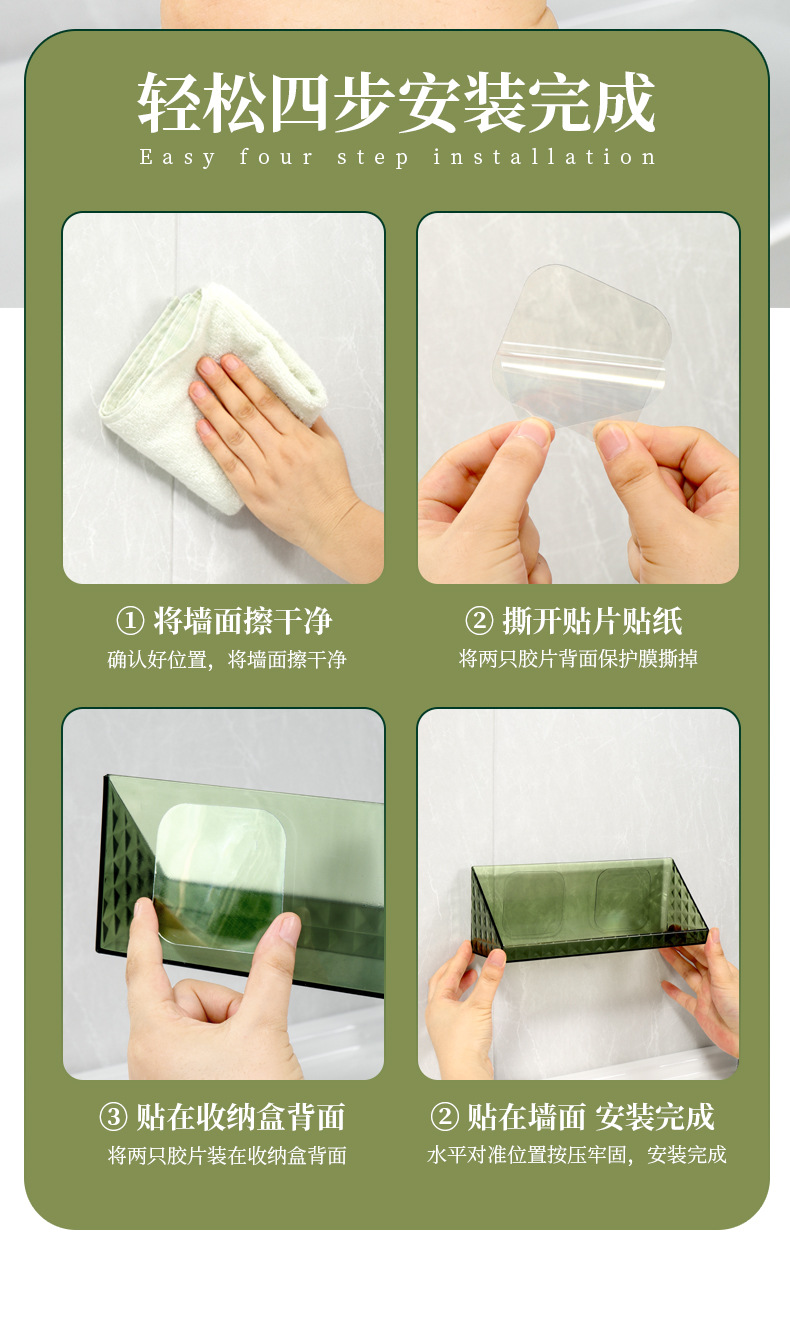 轻松四步安装完成

Easy four step installation

① 将墙面擦干净

确认好位置，将墙面擦干净

② 撕开贴片贴纸

将两只胶片背面保护膜撕掉

③ 贴在收纳盒背面

将两只胶片装在收纳盒背面

② 贴在墙面 安装完成

水平对准位置按压牢固，安装完成