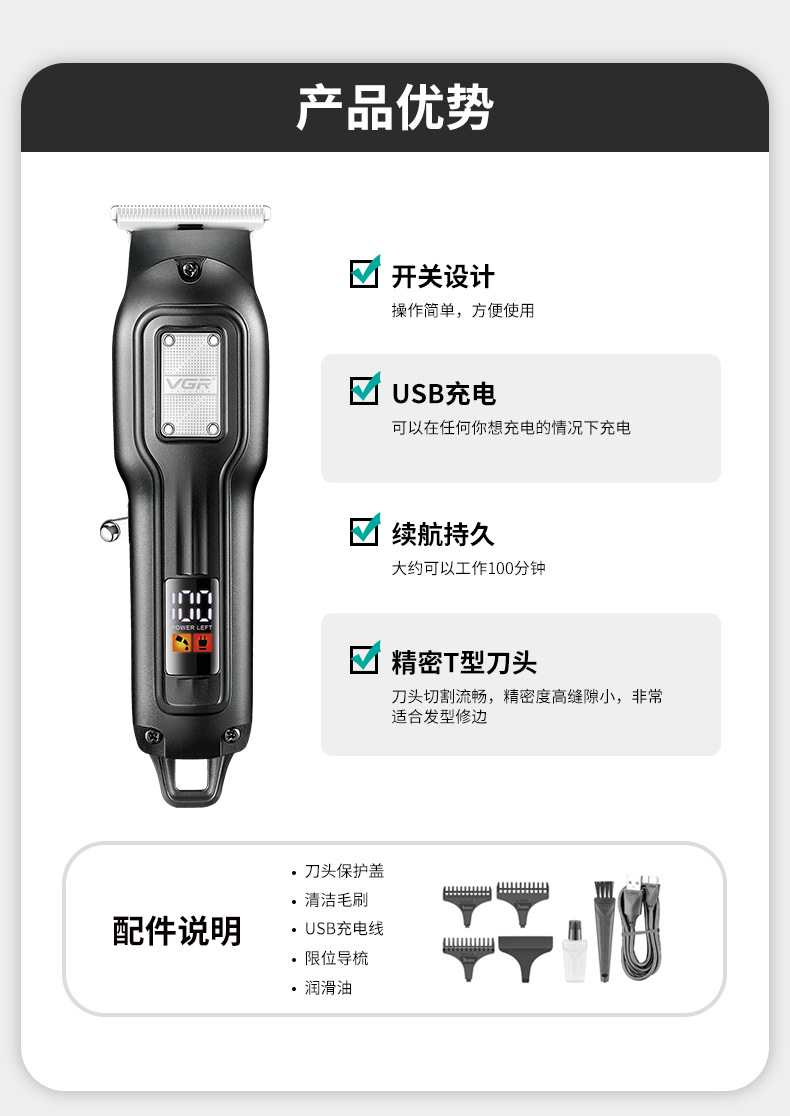 产品优势

VGR

100
POWER LEFT

开关设计
操作简单，方便使用

USB充电
可以在任何你想充电的情况下充电

续航持久
大约可以工作100分钟

精密T型刀头
刀头切割流畅，精密度高缝隙小，非常适合发型修边

配件说明

• 刀头保护盖
• 清洁毛刷
• USB充电线
• 限位导梳
• 润滑油