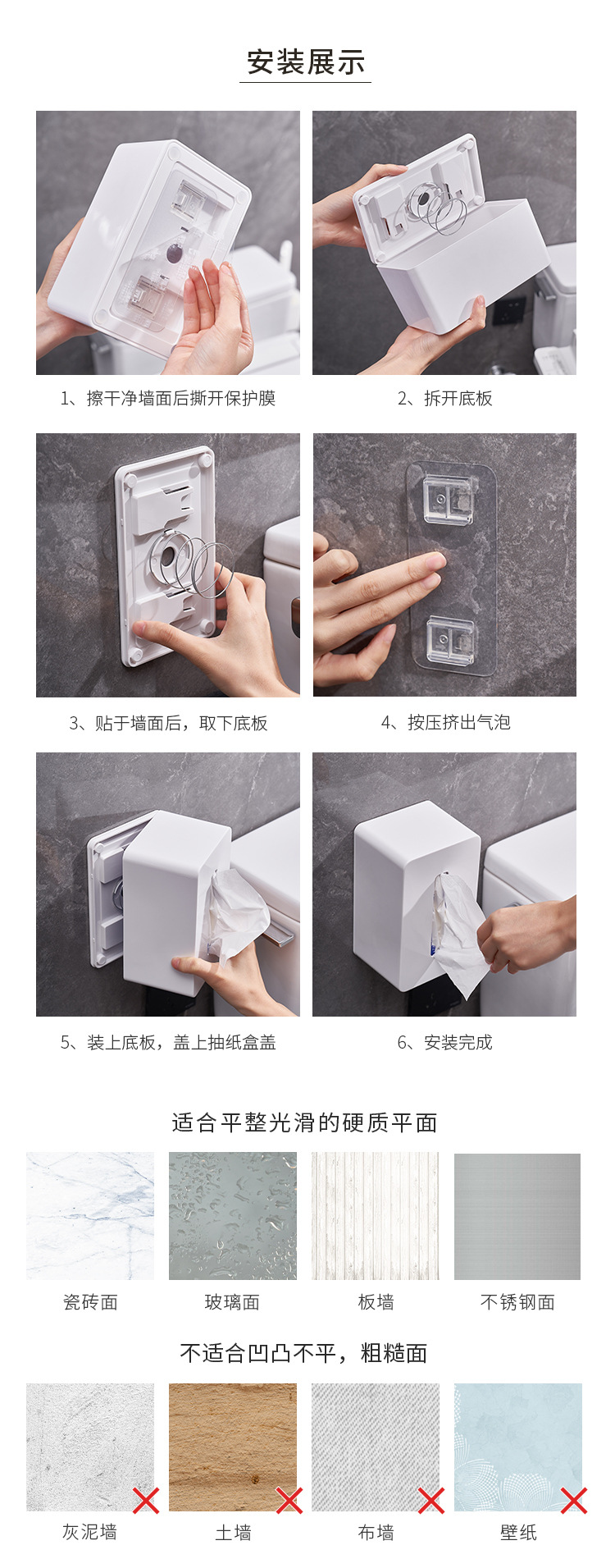 安装展示

1、擦干净墙面后撕开保护膜

2、拆开底板

3、贴于墙面后，取下底板

4、按压挤出气泡

5、装上底板，盖上抽纸盒盖

6、安装完成

适合平整光滑的硬质平面

瓷砖面

玻璃面

板墙

不锈钢面

不适合凹凸不平，粗糙面

灰泥墙

土墙

布墙

壁纸