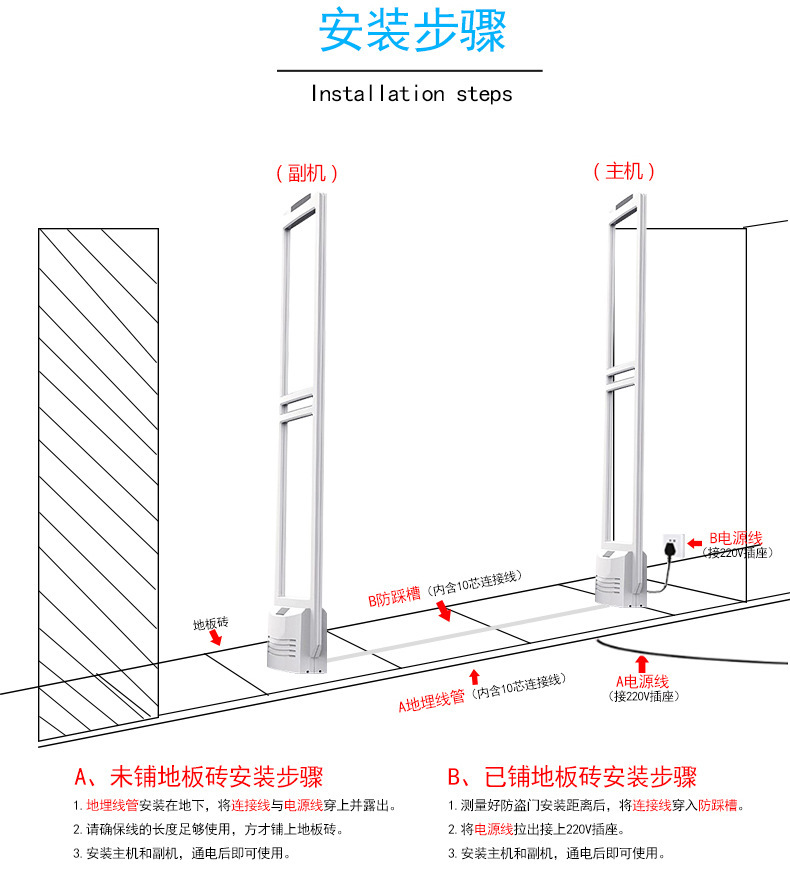 安装步骤

Installation steps

（副机）

（主机）

B电源线
（接220V插座）

B防踩槽（内含10芯连接线）

地板砖

A地埋线管（内含10芯连接线）

A电源线
（接220V插座）

A、未铺地板砖安装步骤

1. 地埋线管安装在地下，将连接线与电源线穿上并露出。

2. 请确保线的长度足够使用，方才铺上地板砖。

3. 安装主机和副机，通电后即可使用。

B、已铺地板砖安装步骤

1. 测量好防盗门安装距离后，将连接线穿入防踩槽。

2. 将电源线拉出接上220V插座。

3. 安装主机和副机，通电后即可使用。