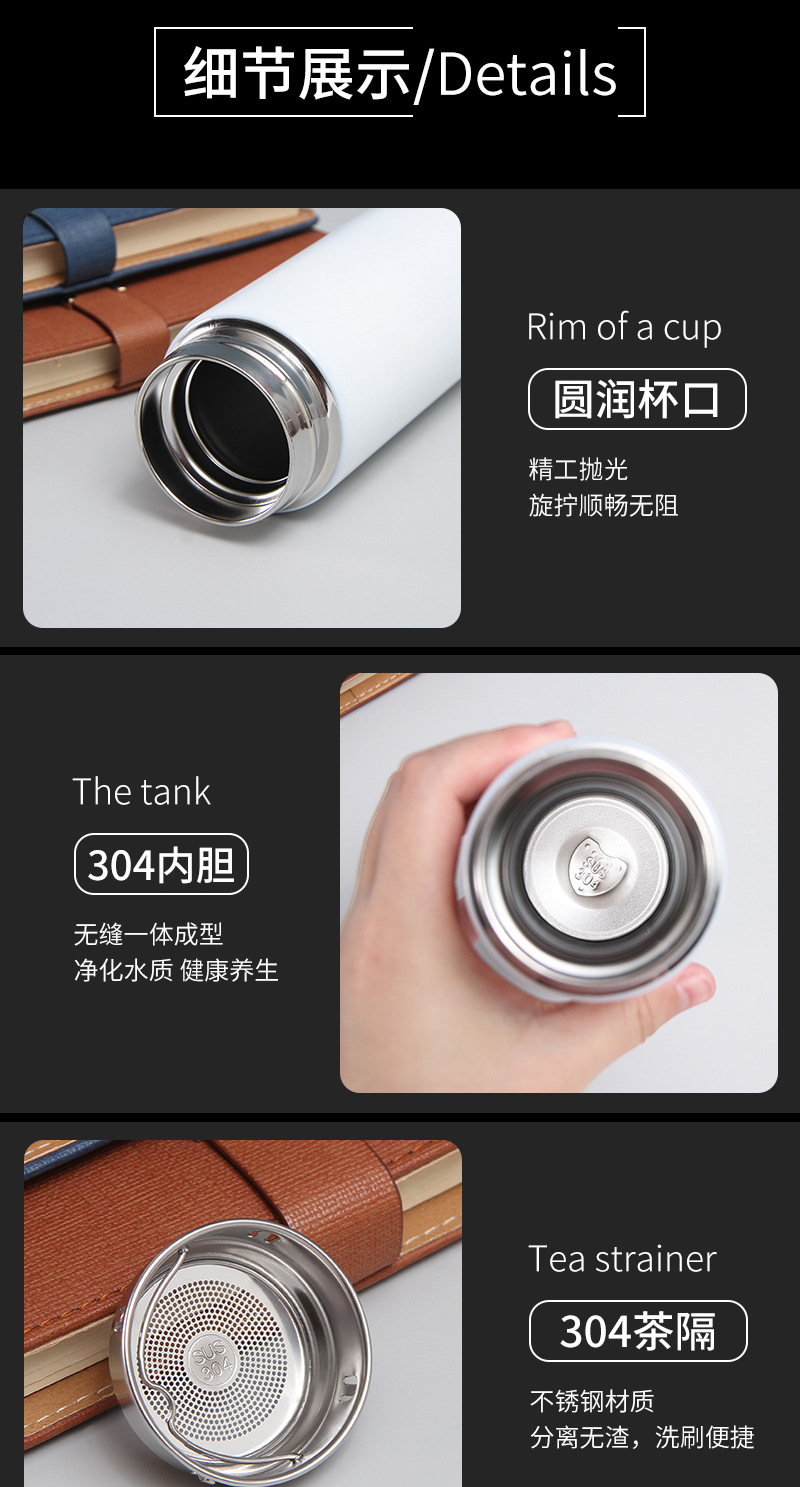 细节展示/Details

Rim of a cup

圆润杯口

精工抛光
旋拧顺畅无阻

The tank

304内胆

无缝一体成型
净化水质 健康养生

SUS 304

Tea strainer

304茶隔

不锈钢材质
分离无渣，洗刷便捷

SUS 304