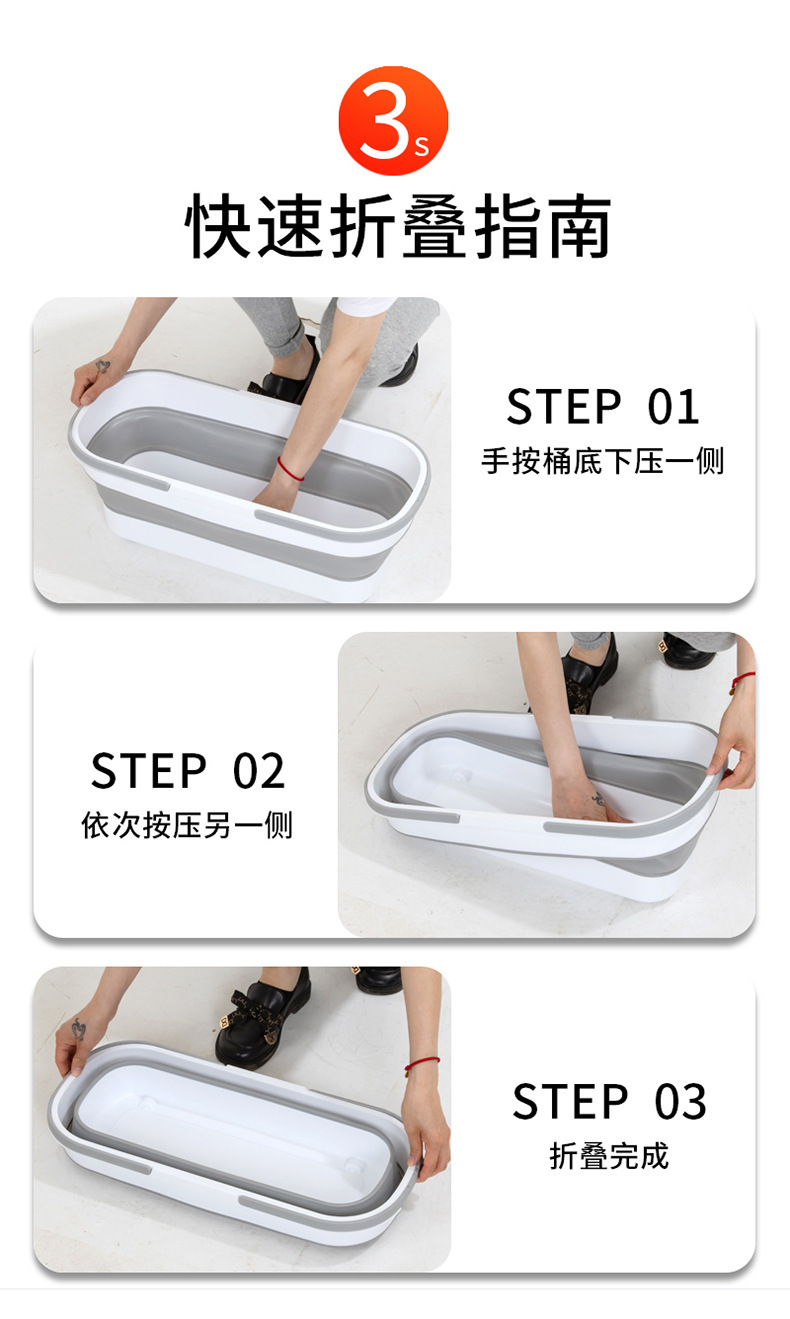 3s

快速折叠指南

STEP 01
手按桶底下压一侧

STEP 02
依次按压另一侧

STEP 03
折叠完成