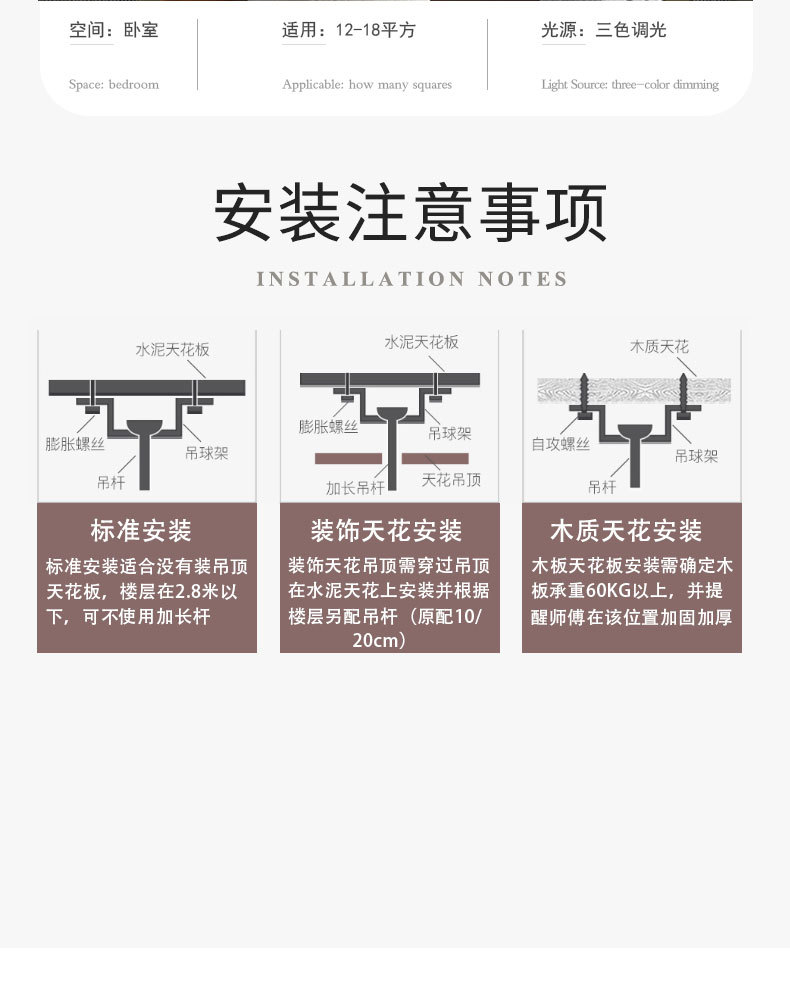 空间：卧室

Space: bedroom

适用：12-18平方

Applicable: how many squares

光源：三色调光

Light Source: three-color dimming

安装注意事项

INSTALLATION NOTES

水泥天花板

膨胀螺丝

吊球架

吊杆

标准安装

标准安装适合没有装吊顶天花板，楼层在2.8米以下，可不使用加长杆

水泥天花板

膨胀螺丝

吊球架

加长吊杆

天花吊顶

装饰天花安装

装饰天花吊顶需穿过吊顶在水泥天花上安装并根据楼层另配吊杆（原配10/20cm）

木质天花

自攻螺丝

吊球架

吊杆

木质天花安装

木板天花板安装需确定木板承重60KG以上，并提醒师傅在该位置加固加厚