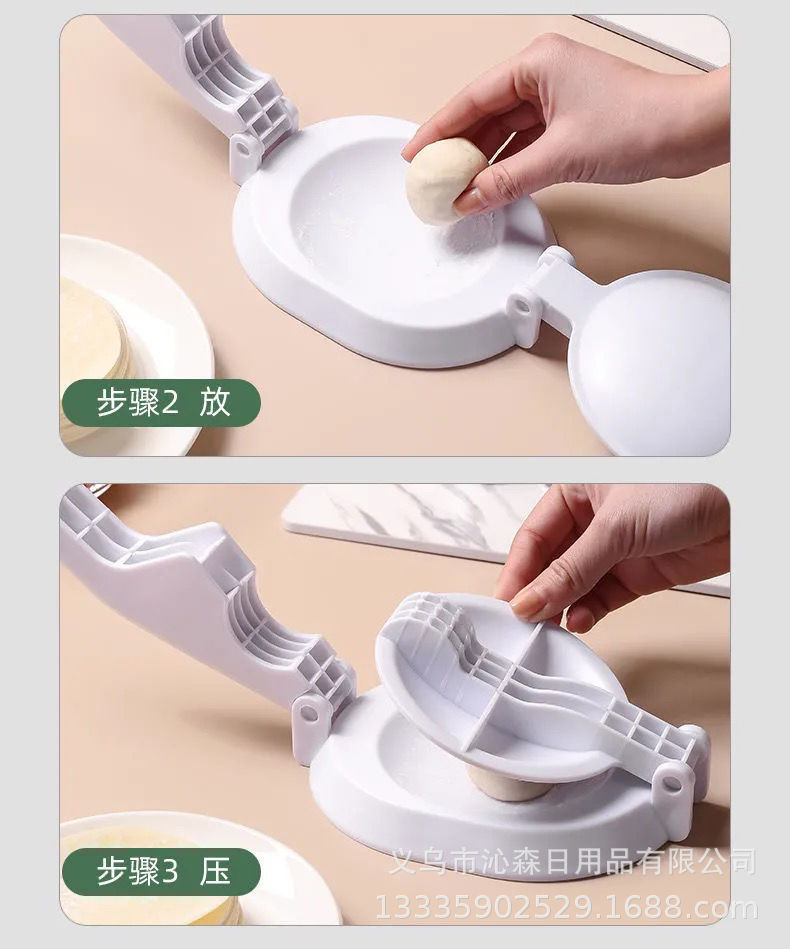 步骤2 放

步骤3 压

义乌市沁森日用品有限公司
13335902529.1688.com