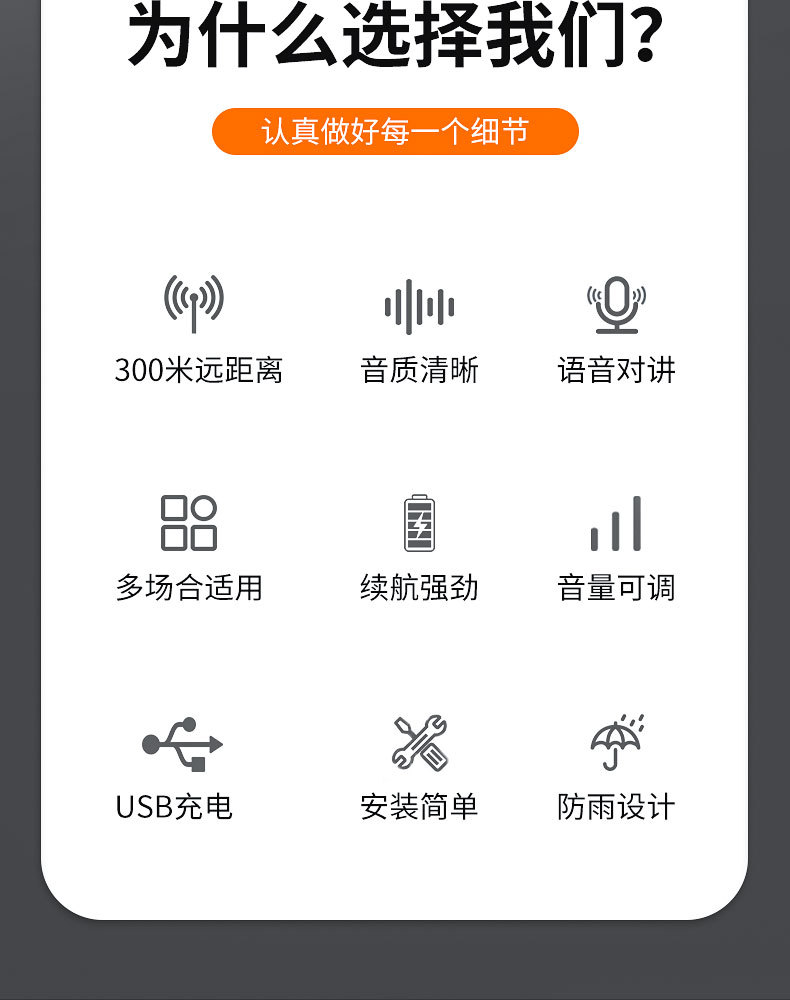 为什么选择我们?

认真做好每一个细节

300米远距离

音质清晰

语音对讲

多场合适用

续航强劲

音量可调

USB充电

安装简单

防雨设计