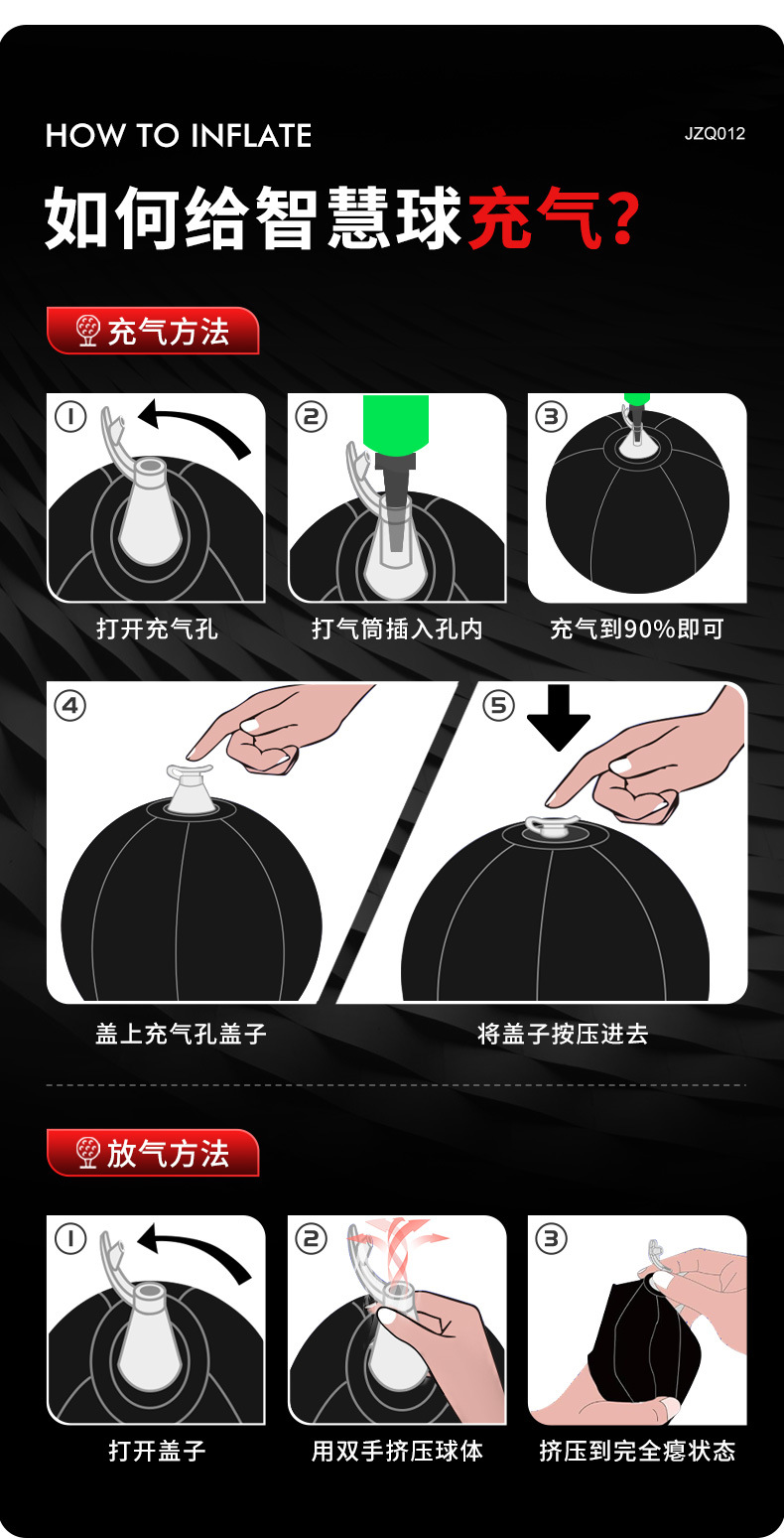 HOW TO INFLATE

JZQ012

如何给智慧球充气?

充气方法

①

打开充气孔

②

打气筒插入孔内

③

充气到90%即可

④

盖上充气孔盖子

⑤

将盖子按压进去

放气方法

①

打开盖子

②

用双手挤压球体

③

挤压到完全瘪状态