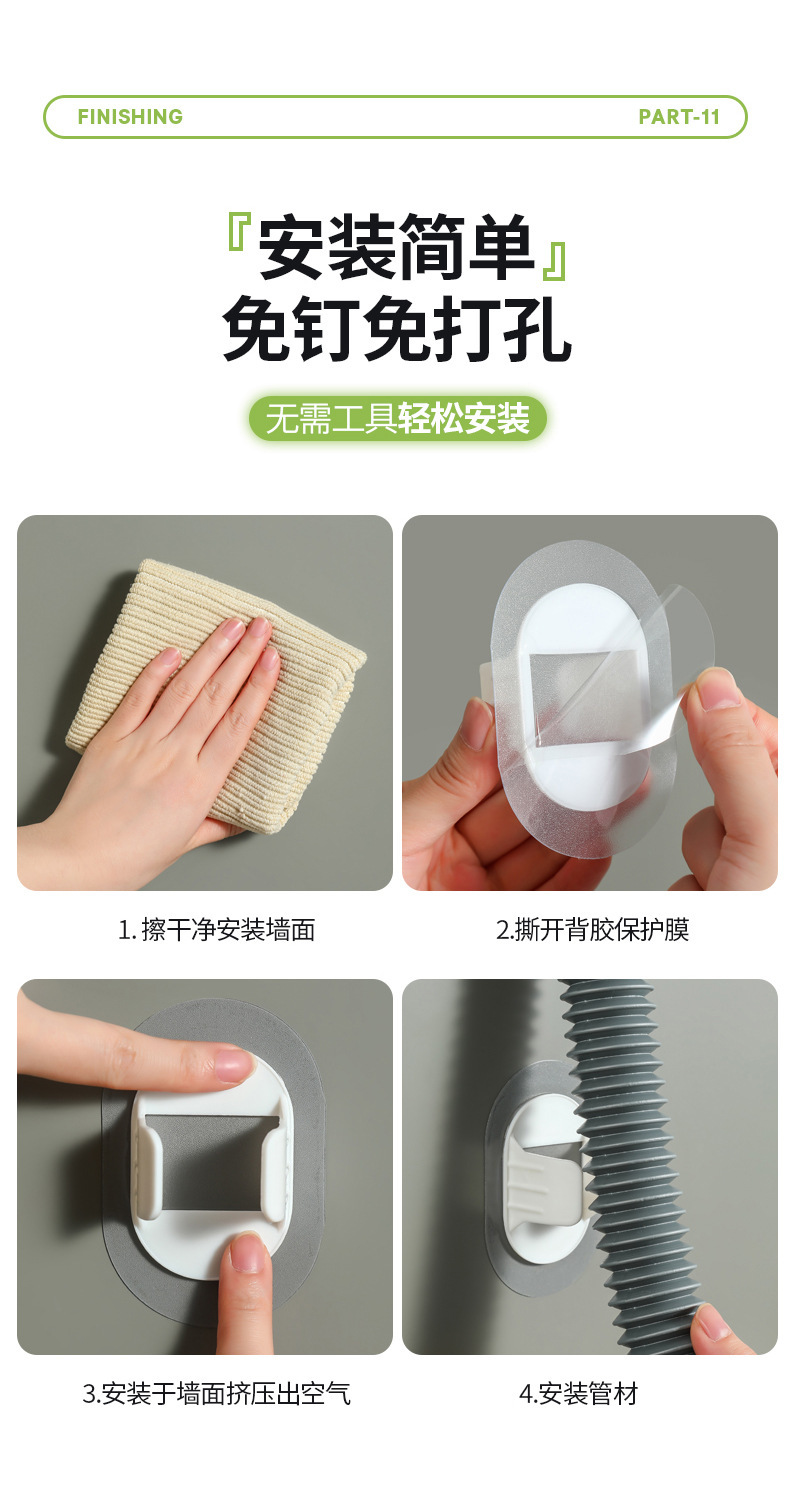 FINISHING PART-11

『安装简单』
免钉免打孔

无需工具轻松安装

1. 擦干净安装墙面

2.撕开背胶保护膜

3.安装于墙面挤压出空气

4.安装管材