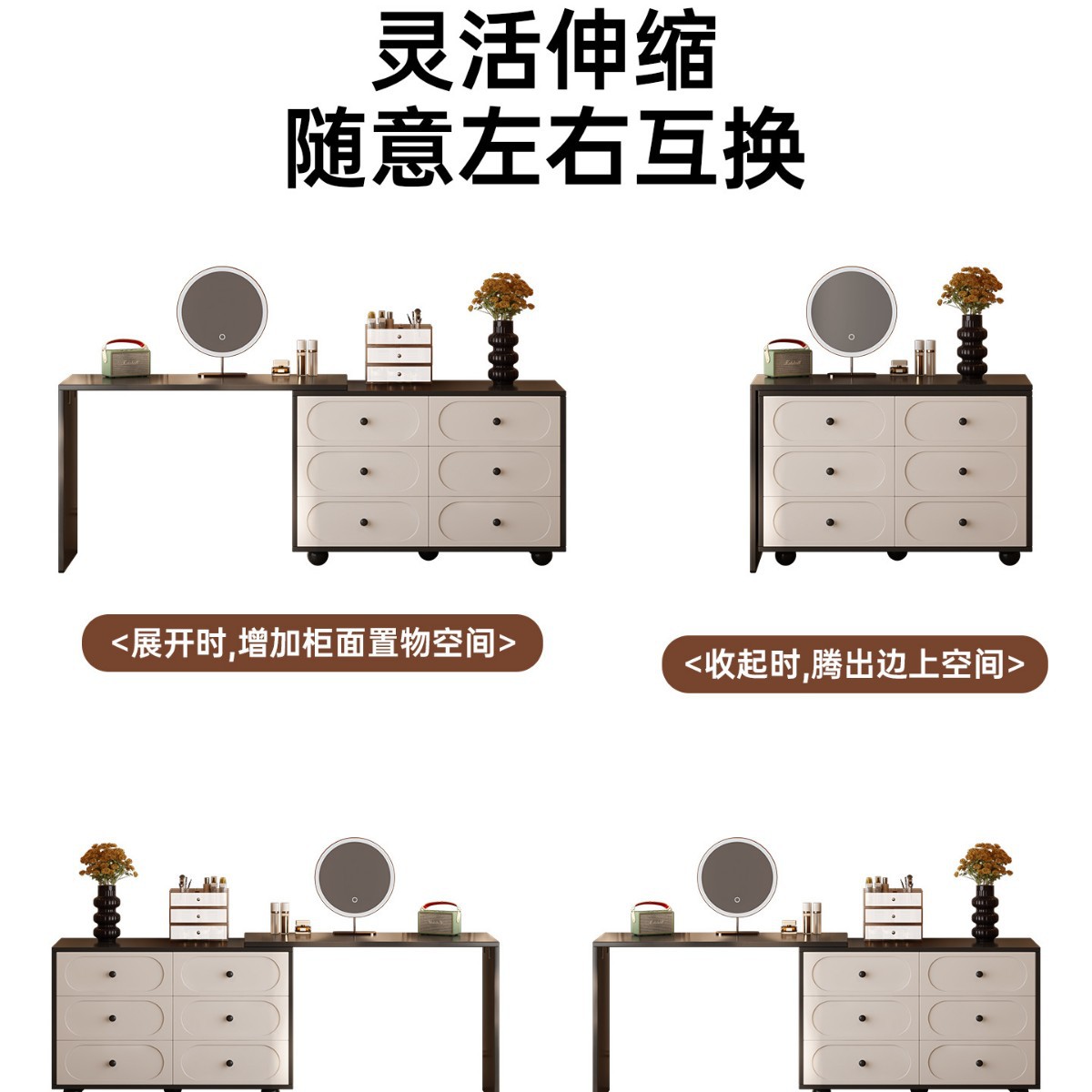 灵活伸缩
随意左右互换

<展开时,增加柜面置物空间>

<收起时,腾出边上空间>