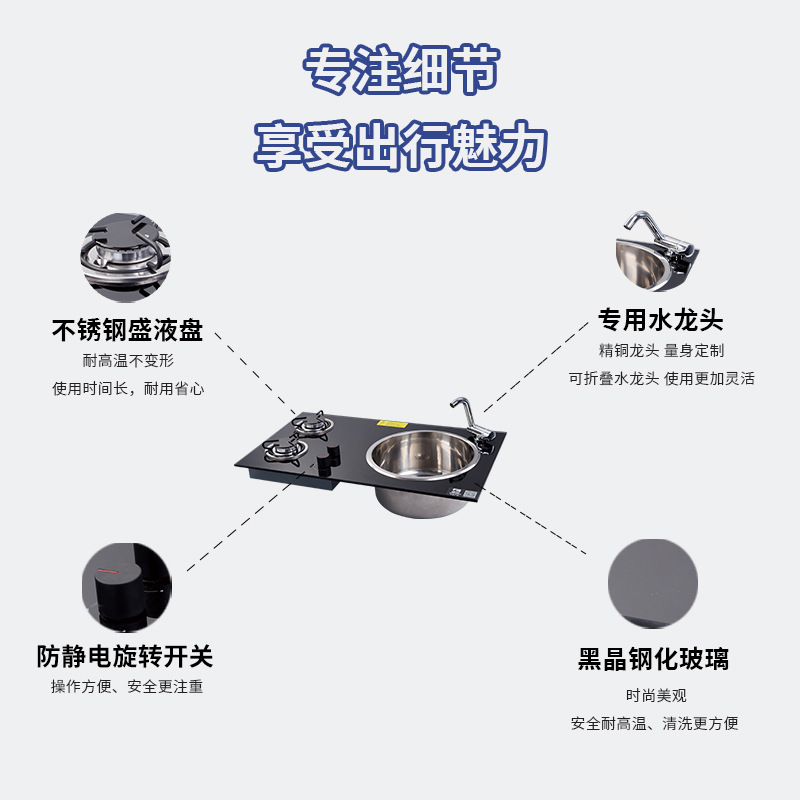 专注细节
享受出行魅力

不锈钢盛液盘
耐高温不变形
使用时间长，耐用省心

专用水龙头
精铜龙头 量身定制
可折叠水龙头 使用更加灵活

防静电旋转开关
操作方便、安全更注重

黑晶钢化玻璃
时尚美观
安全耐高温、清洗更方便