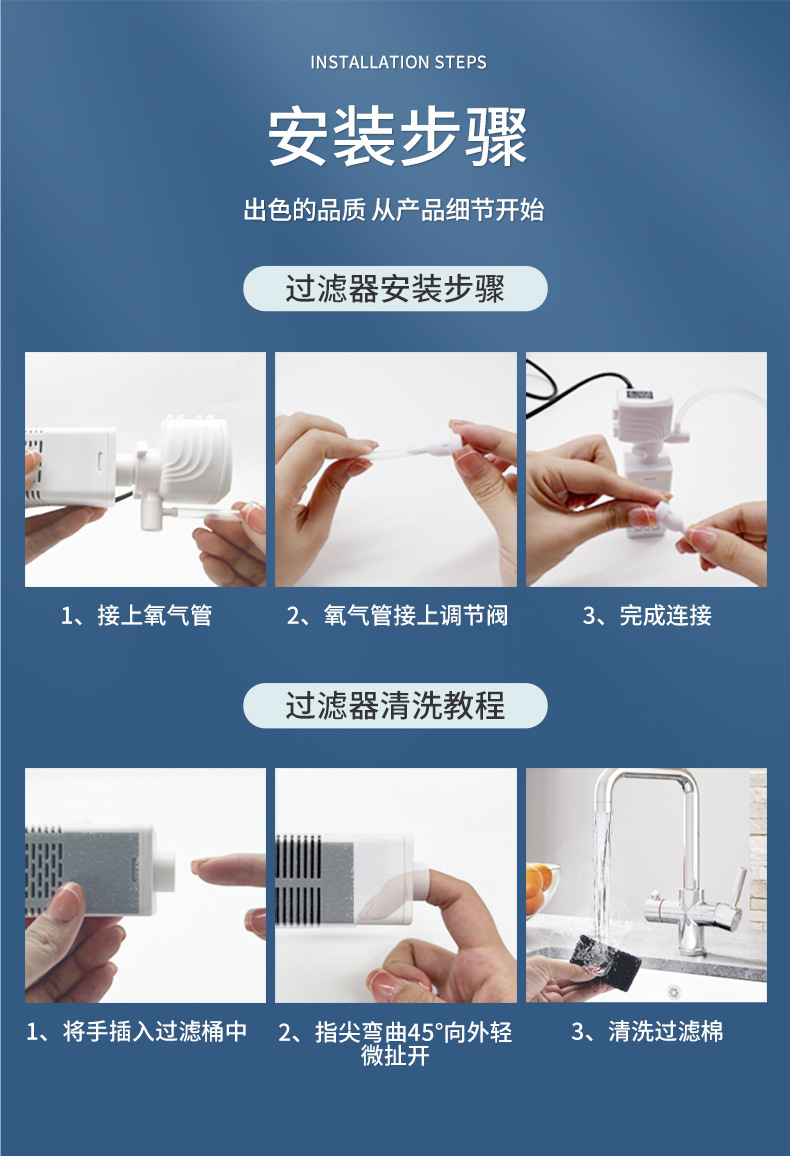 INSTALLATION STEPS

安装步骤

出色的品质 从产品细节开始

过滤器安装步骤

1、接上氧气管

2、氧气管接上调节阀

3、完成连接

过滤器清洗教程

1、将手插入过滤桶中

2、指尖弯曲45°向外轻微扯开

3、清洗过滤棉