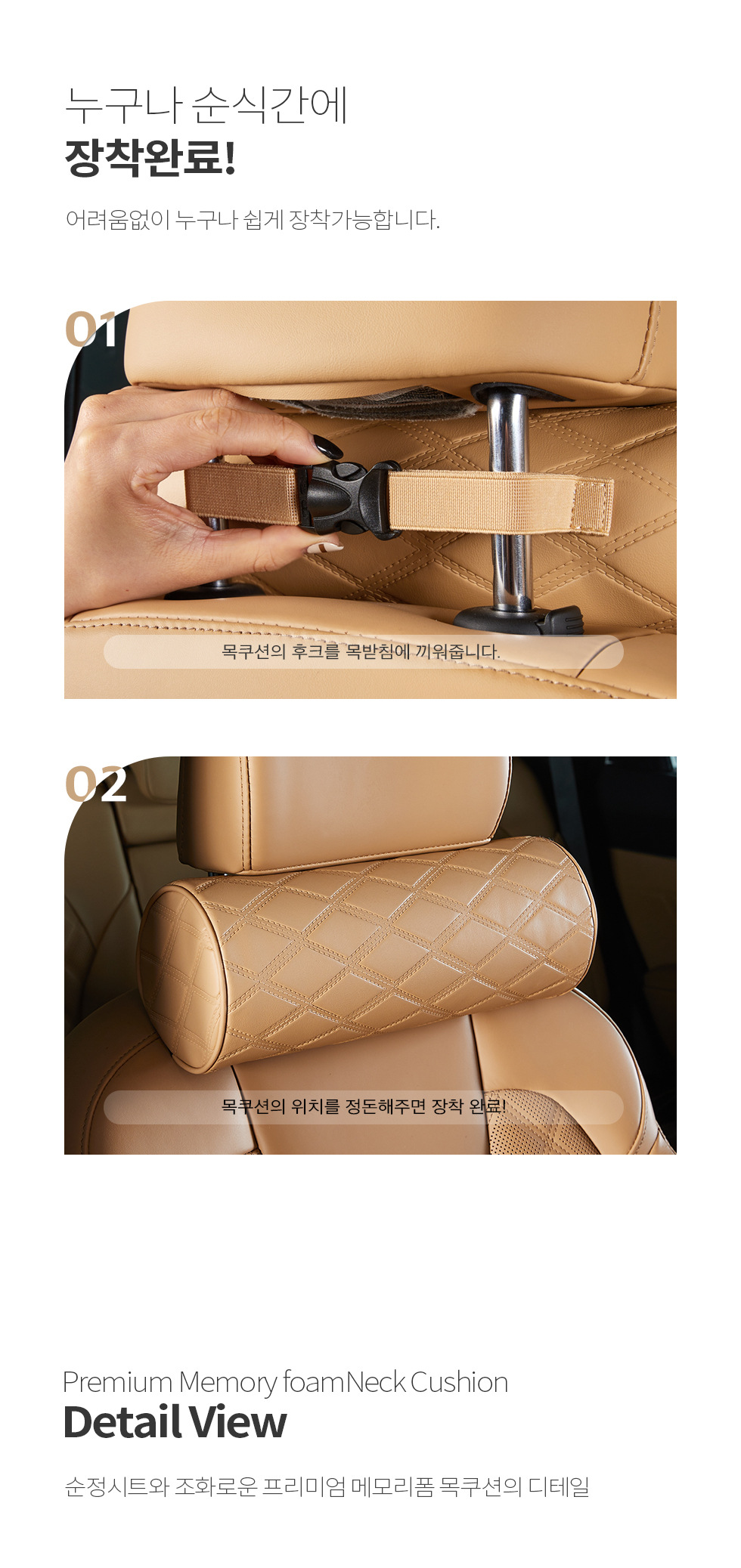 누구나 순식간에
장착완료!

어려움없이 누구나 쉽게 장착가능합니다.

01

목쿠션의 후크를 목받침에 끼워줍니다.

02

목쿠션의 위치를 정돈해주면 장착 완료!

Premium Memory foam Neck Cushion
Detail View

순정시트와 조화로운 프리미엄 메모리폼 목쿠션의 디테일