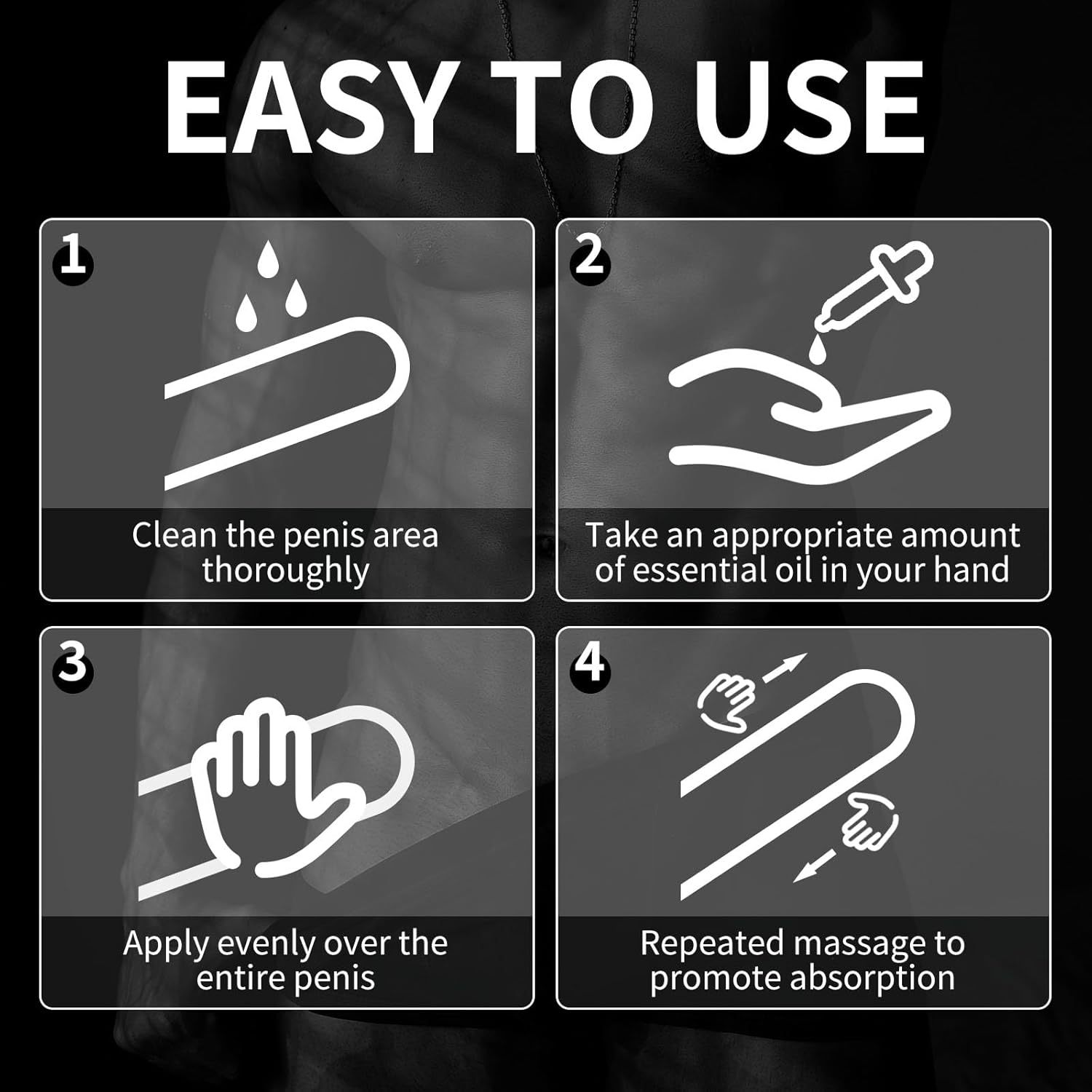 EASY TO USE

1

Clean the penis area thoroughly

2

Take an appropriate amount of essential oil in your hand

3

Apply evenly over the entire penis

4

Repeated massage to promote absorption