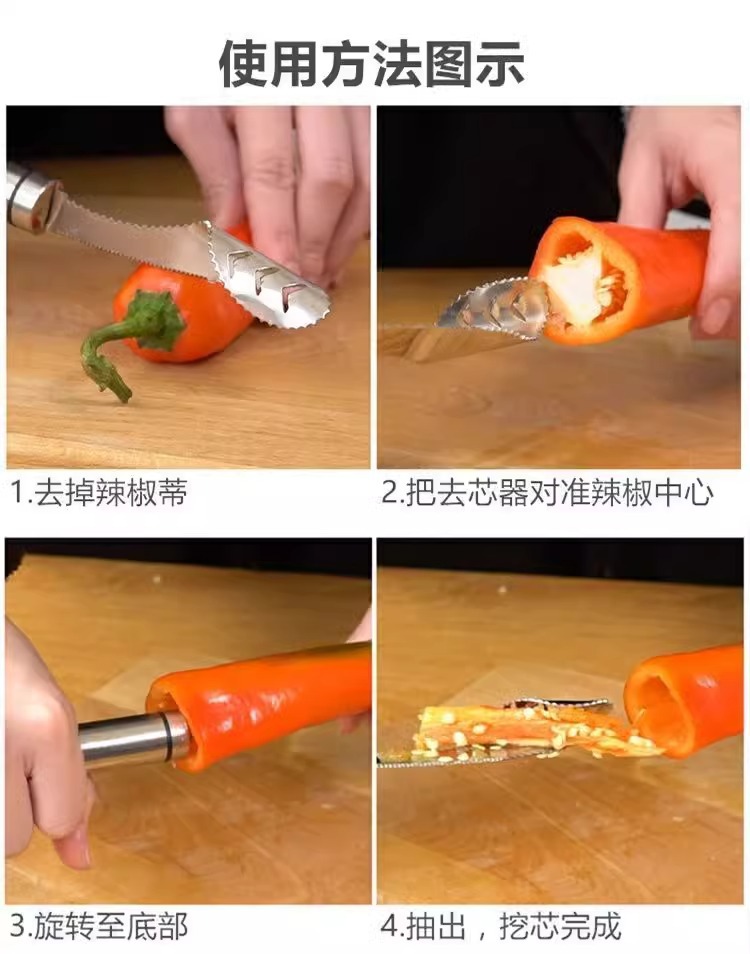 使用方法图示

1.去掉辣椒蒂

2.把去芯器对准辣椒中心

3.旋转至底部

4.抽出，挖芯完成