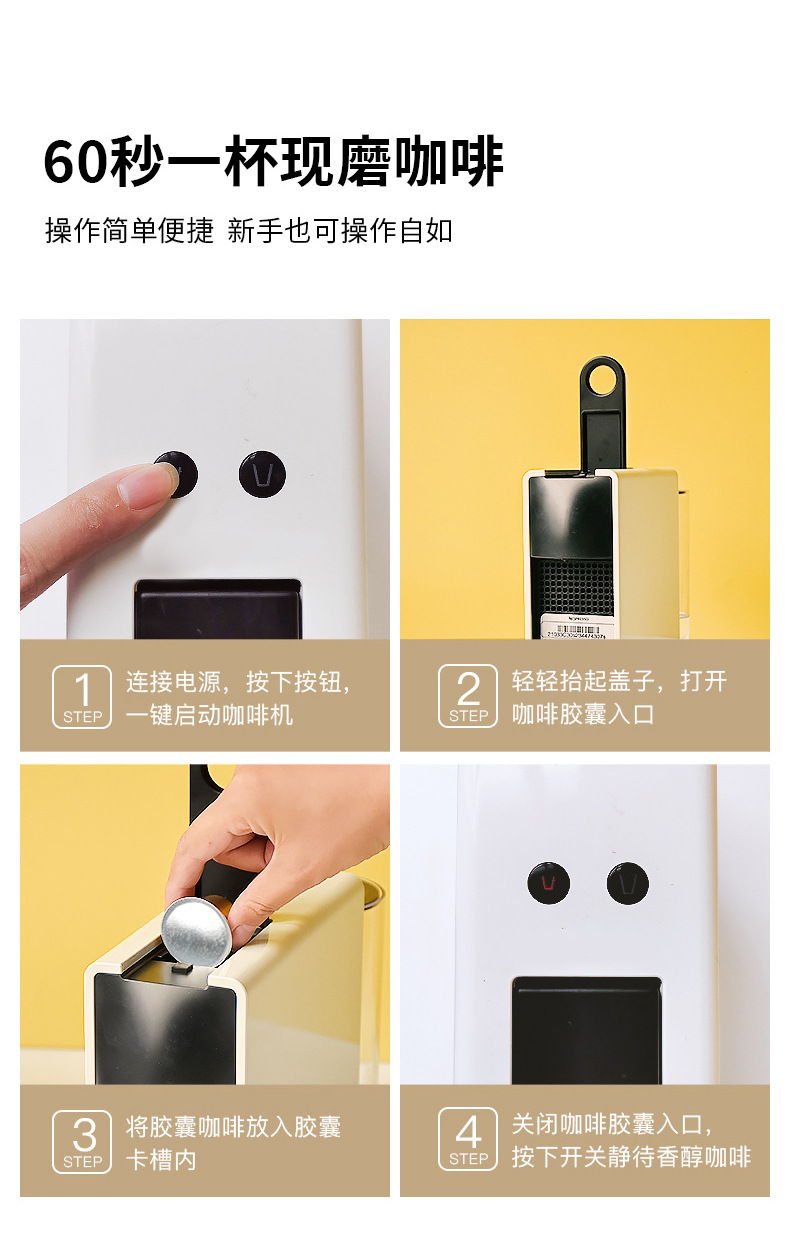 60秒一杯现磨咖啡

操作简单便捷 新手也可操作自如

1 STEP 连接电源，按下按钮，一键启动咖啡机

2 STEP 轻轻抬起盖子，打开咖啡胶囊入口

3 STEP 将胶囊咖啡放入胶囊卡槽内

4 STEP 关闭咖啡胶囊入口，按下开关静待香醇咖啡