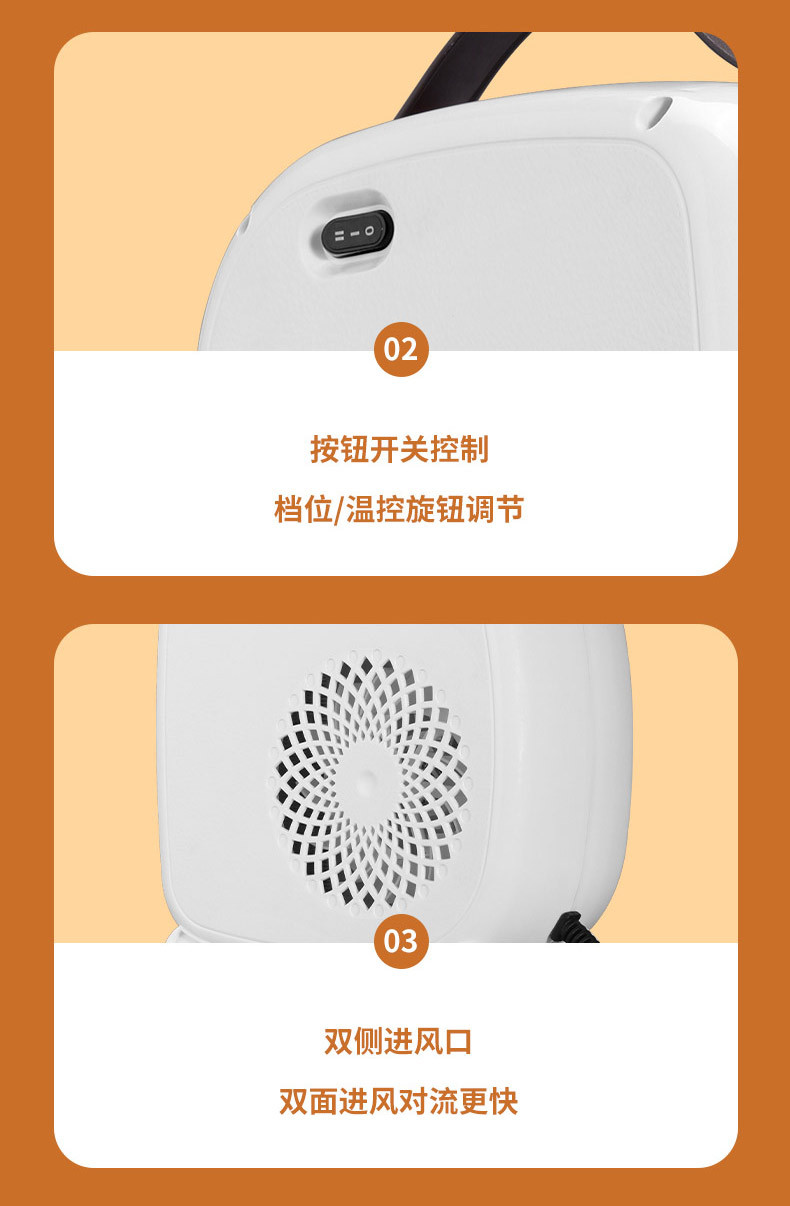 02

按钮开关控制

档位/温控旋钮调节

03

双侧进风口

双面进风对流更快