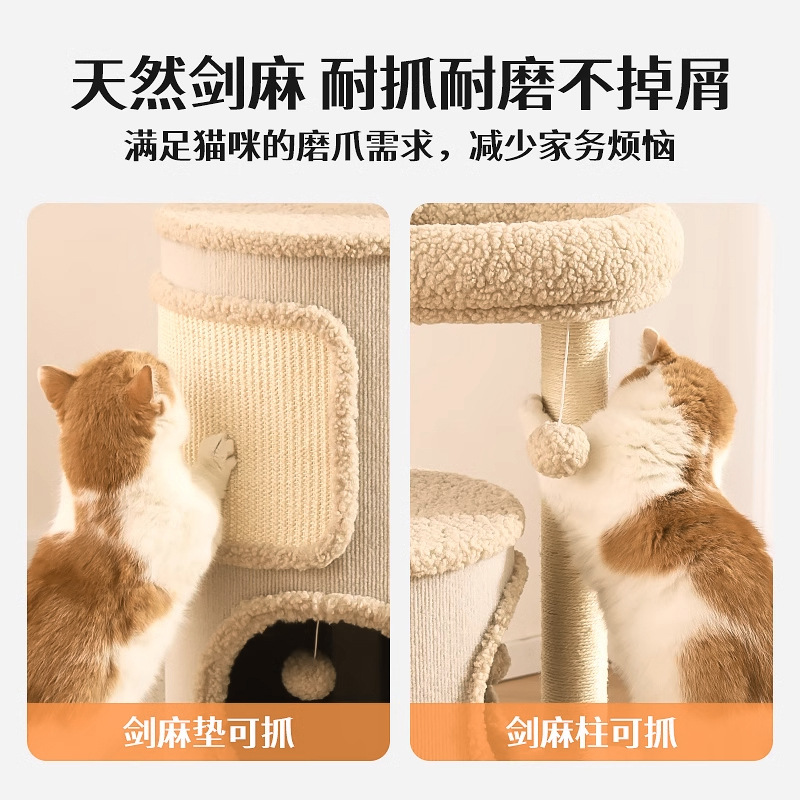 天然剑麻 耐抓耐磨不掉屑

满足猫咪的磨爪需求，减少家务烦恼

剑麻垫可抓

剑麻柱可抓