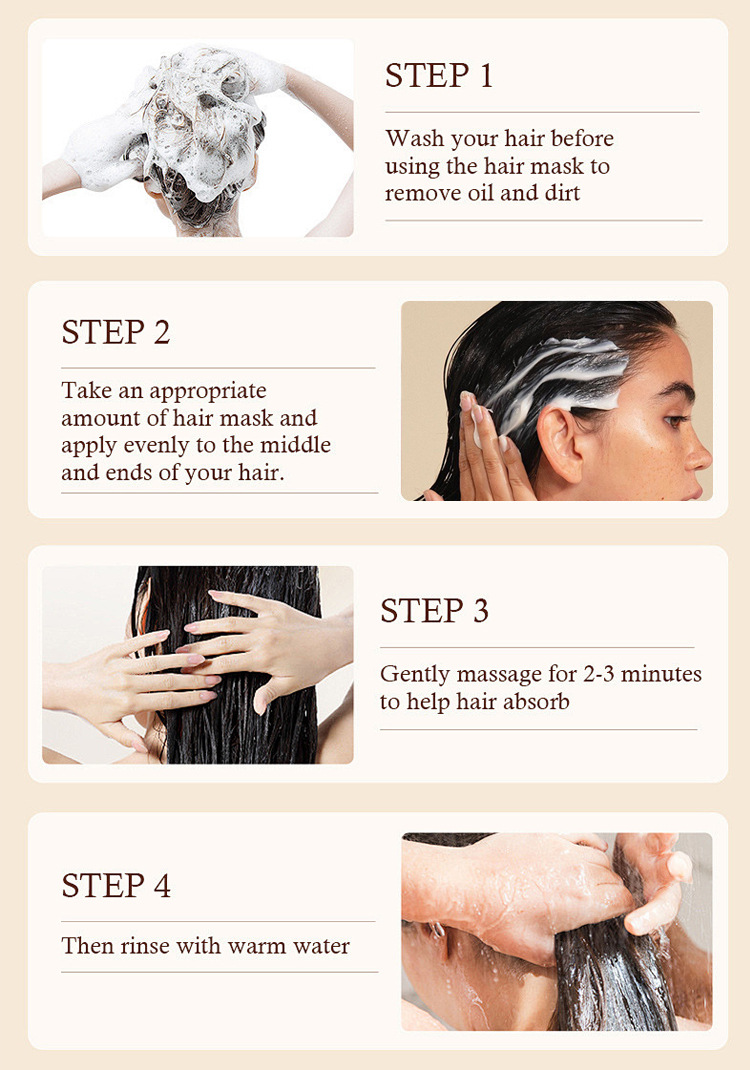 STEP 1

Wash your hair before using the hair mask to remove oil and dirt

STEP 2

Take an appropriate amount of hair mask and apply evenly to the middle and ends of your hair.

STEP 3

Gently massage for 2-3 minutes to help hair absorb

STEP 4

Then rinse with warm water