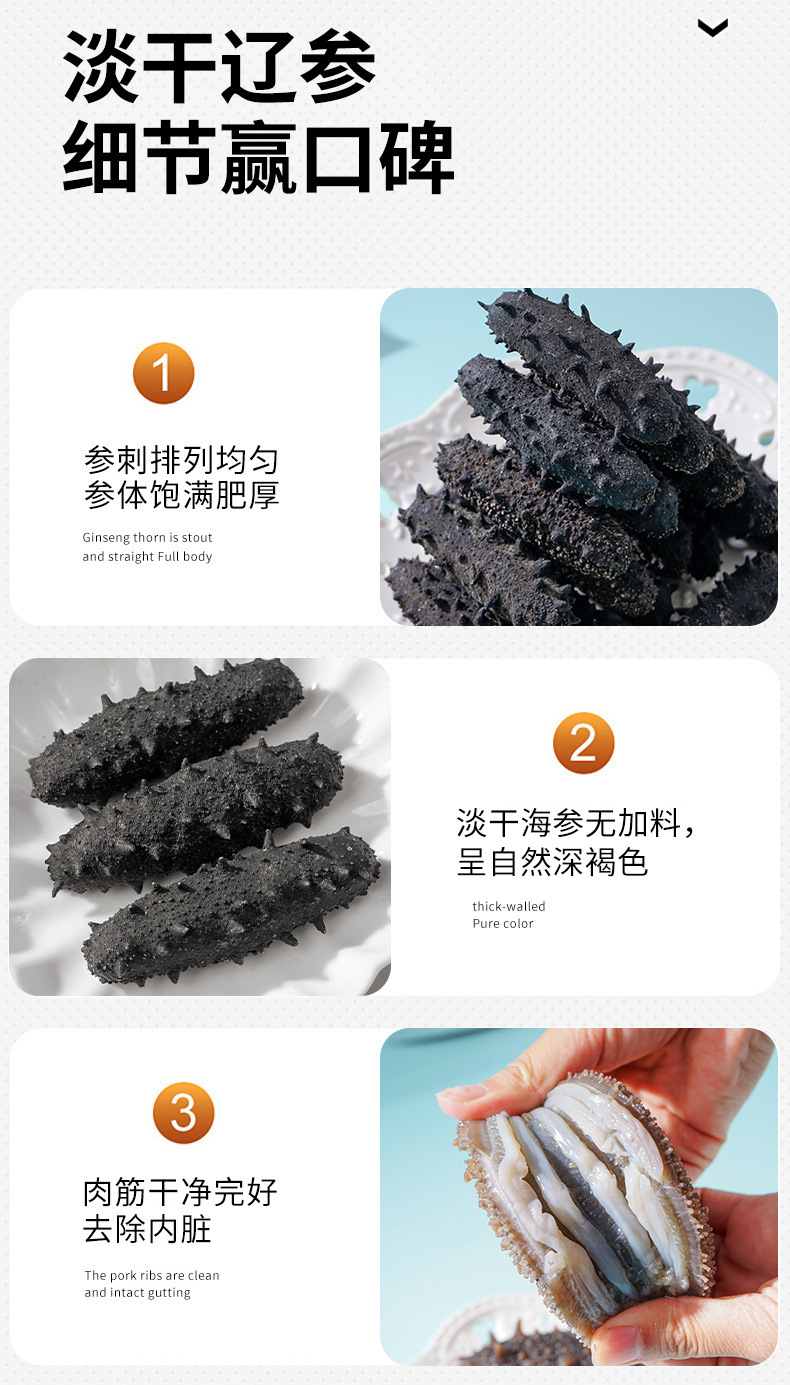 淡干辽参
细节赢口碑

1

参刺排列均匀
参体饱满肥厚

Ginseng thorn is stout and straight Full body

2

淡干海参无加料，
呈自然深褐色

thick-walled
Pure color

3

肉筋干净完好
去除内脏

The pork ribs are clean and intact gutting