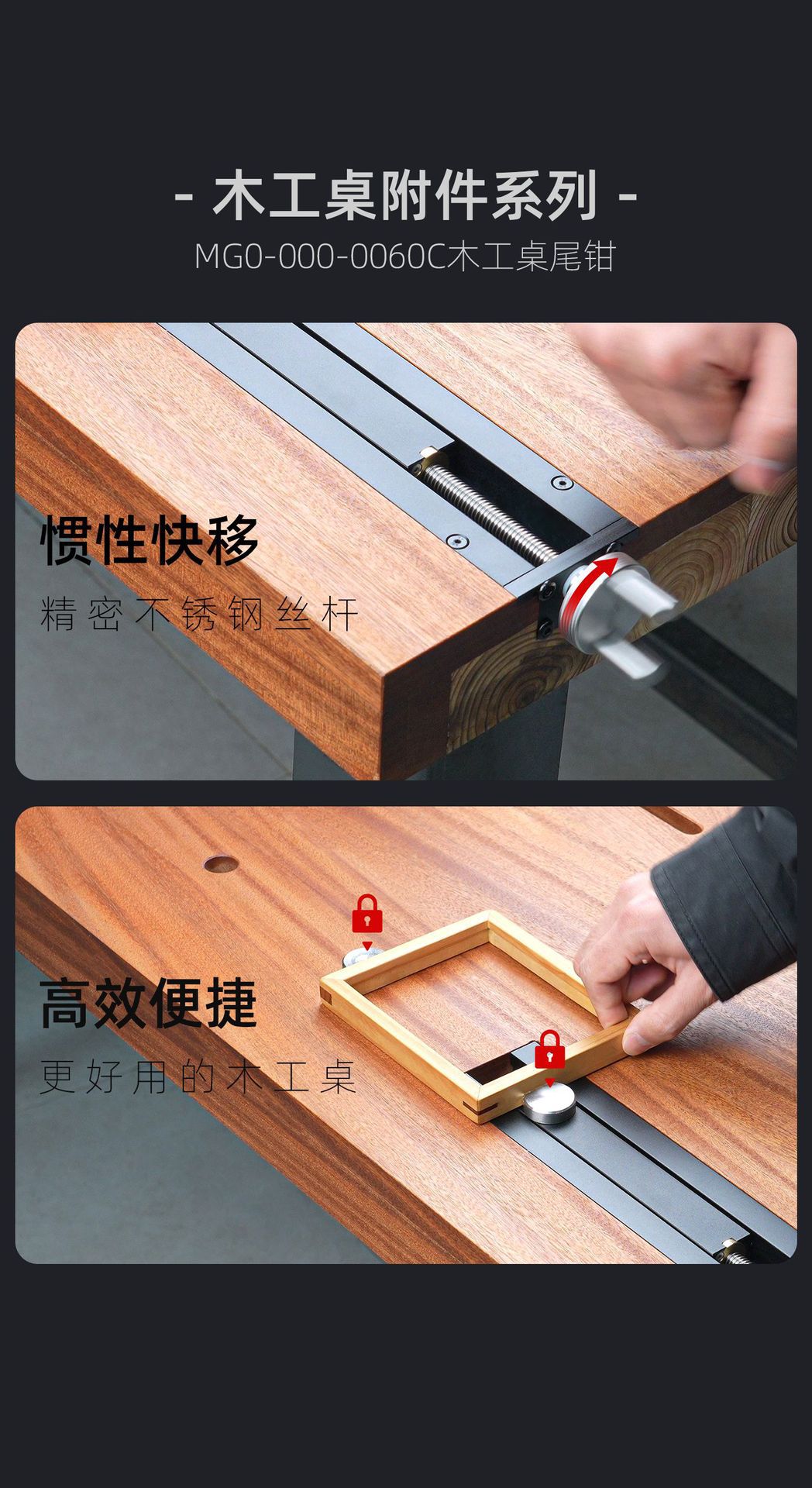 - 木工桌附件系列 -

MG0-000-0060C木工桌尾钳

惯性快移

精密不锈钢丝杆

高效便捷

更好用的木工桌