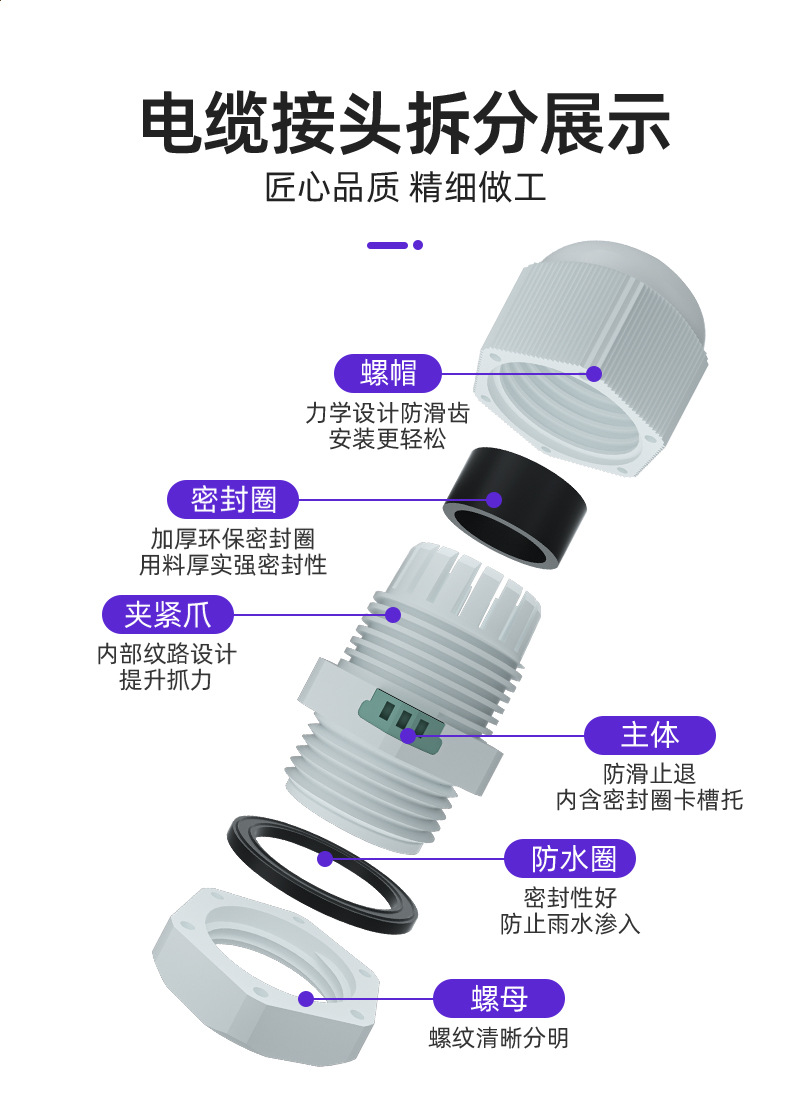 电缆接头拆分展示

匠心品质 精细做工

螺帽
力学设计防滑齿
安装更轻松

密封圈
加厚环保密封圈
用料厚实强密封性

夹紧爪
内部纹路设计
提升抓力

主体
防滑止退
内含密封圈卡槽托

防水圈
密封性好
防止雨水渗入

螺母
螺纹清晰分明