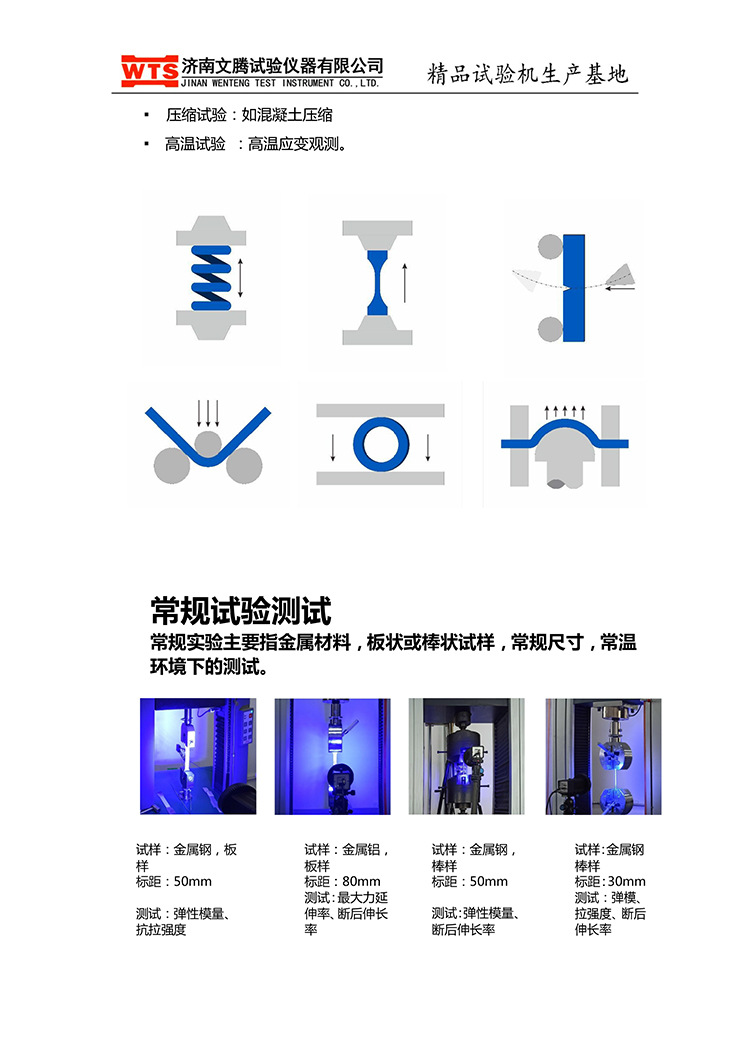 WTS 济南文腾试验仪器有限公司
JINAN WENTENG TEST INSTRUMENT CO., LTD.

精品试验机生产基地

▪ 压缩试验：如混凝土压缩
▪ 高温试验 ：高温应变观测。

常规试验测试

常规实验主要指金属材料，板状或棒状试样，常规尺寸，常温环境下的测试。

试样：金属钢，板样
标距：50mm

测试：弹性模量、抗拉强度

试样：金属铝，板样
标距：80mm
测试：最大力延伸率、断后伸长率

试样：金属钢，棒样
标距：50mm

测试：弹性模量、断后伸长率

试样：金属钢棒样
标距：30mm
测试：弹模、拉强度、断后伸长率