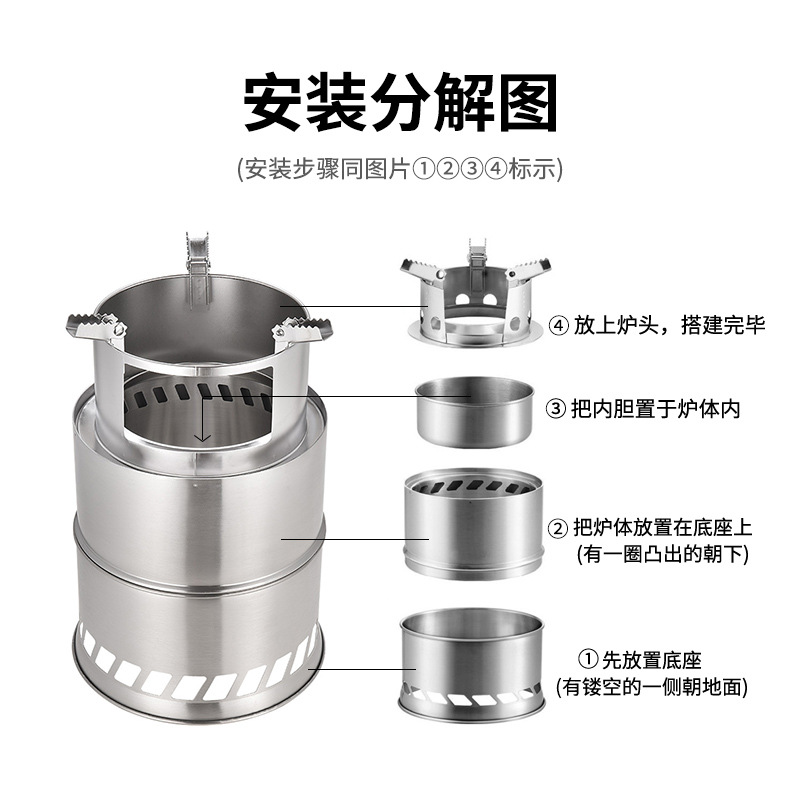 安装分解图

(安装步骤同图片①②③④标示)

④ 放上炉头，搭建完毕

③ 把内胆置于炉体内

② 把炉体放置在底座上
(有一圈凸出的朝下)

① 先放置底座
(有镂空的一侧朝地面)