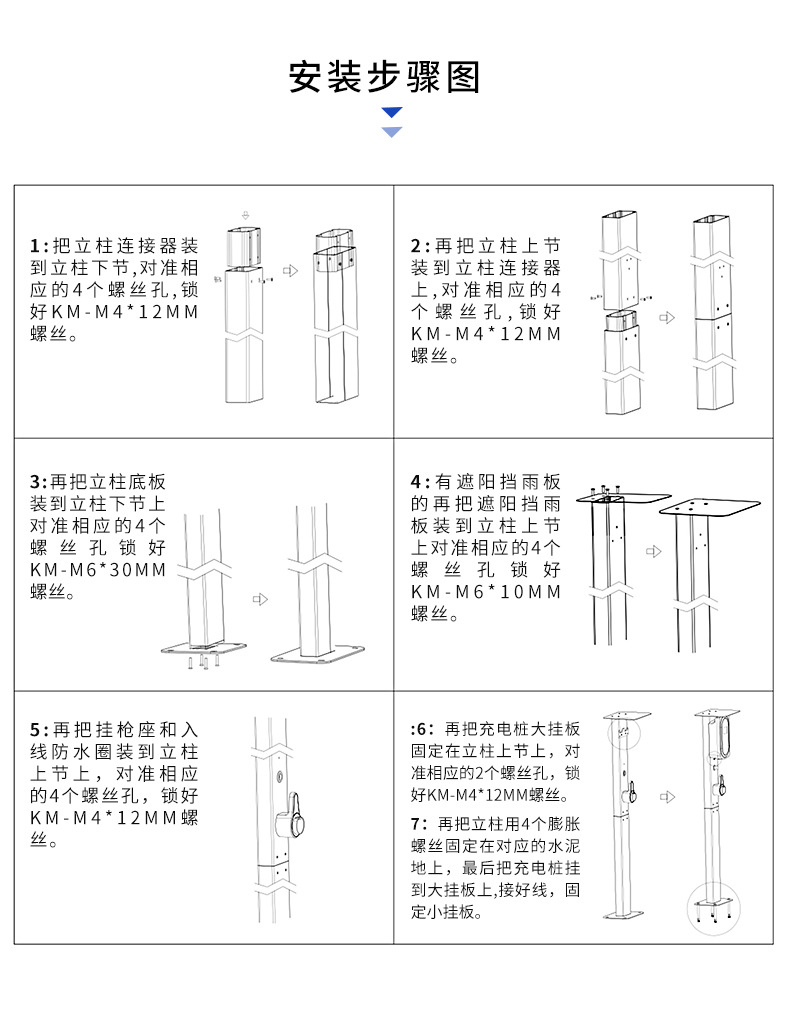 安装步骤图

1:把立柱连接器装到立柱下节,对准相应的4个螺丝孔,锁好KM-M4*12MM螺丝。

2:再把立柱上节装到立柱连接器上,对准相应的4个螺丝孔,锁好KM-M4*12MM螺丝。

3:再把立柱底板装到立柱下节上对准相应的4个螺丝孔锁好KM-M6*30MM螺丝。

4:有遮阳挡雨板的再把遮阳挡雨板装到立柱上节上对准相应的4个螺丝孔锁好KM-M6*10MM螺丝。

5:再把挂枪座和入线防水圈装到立柱上节上,对准相应的4个螺丝孔,锁好KM-M4*12MM螺丝。

:6:再把充电桩大挂板固定在立柱上节上,对准相应的2个螺丝孔,锁好KM-M4*12MM螺丝。

7:再把立柱用4个膨胀螺丝固定在对应的水泥地上,最后把充电桩挂到大挂板上,接好线,固定小挂板。