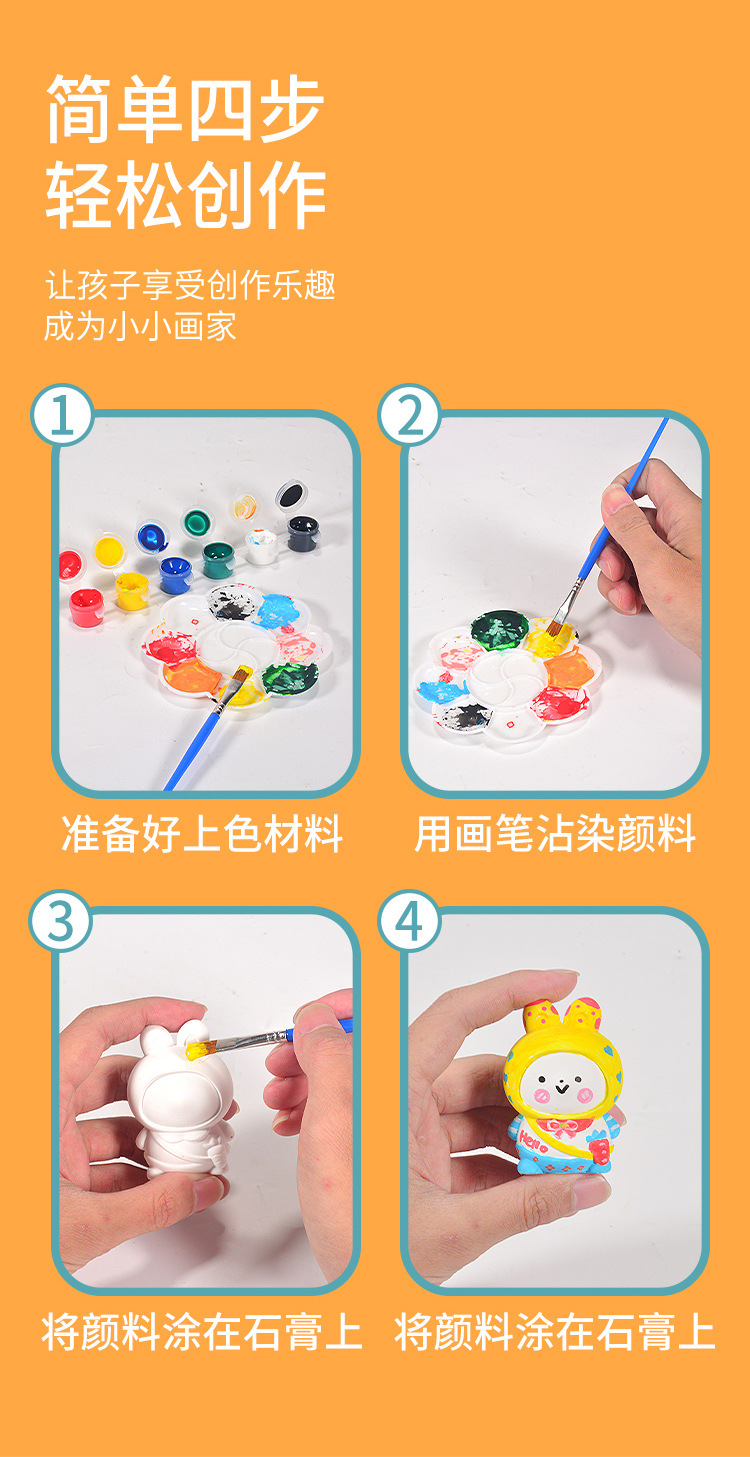 简单四步
轻松创作

让孩子享受创作乐趣
成为小小画家

1

准备好上色材料

2

用画笔沾染颜料

3

将颜料涂在石膏上

4

Hello

将颜料涂在石膏上