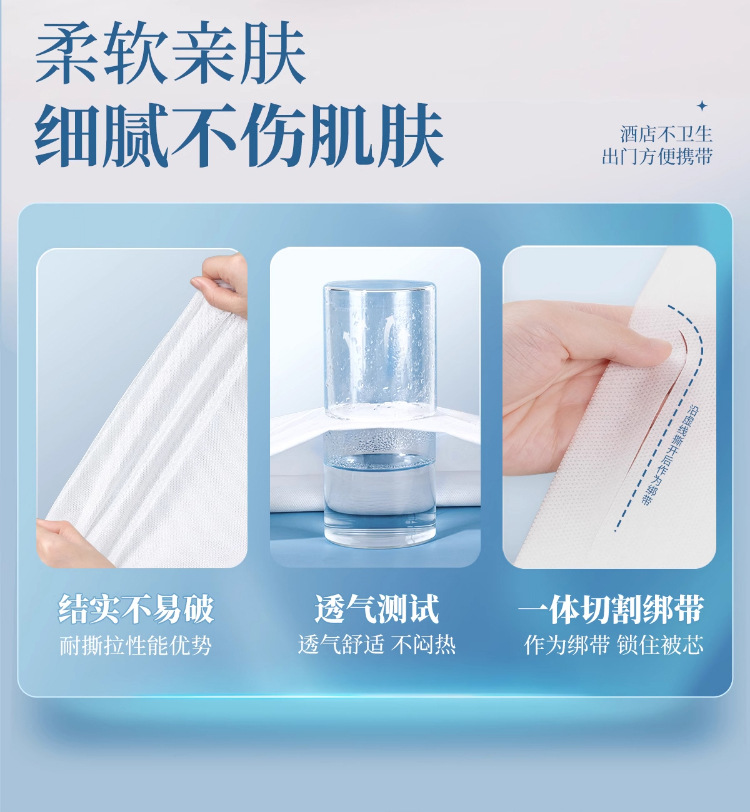 柔软亲肤
细腻不伤肌肤

酒店不卫生
出门方便携带

沿虚线撕开后作为绑带

结实不易破
耐撕拉性能优势

透气测试
透气舒适 不闷热

一体切割绑带
作为绑带 锁住被芯