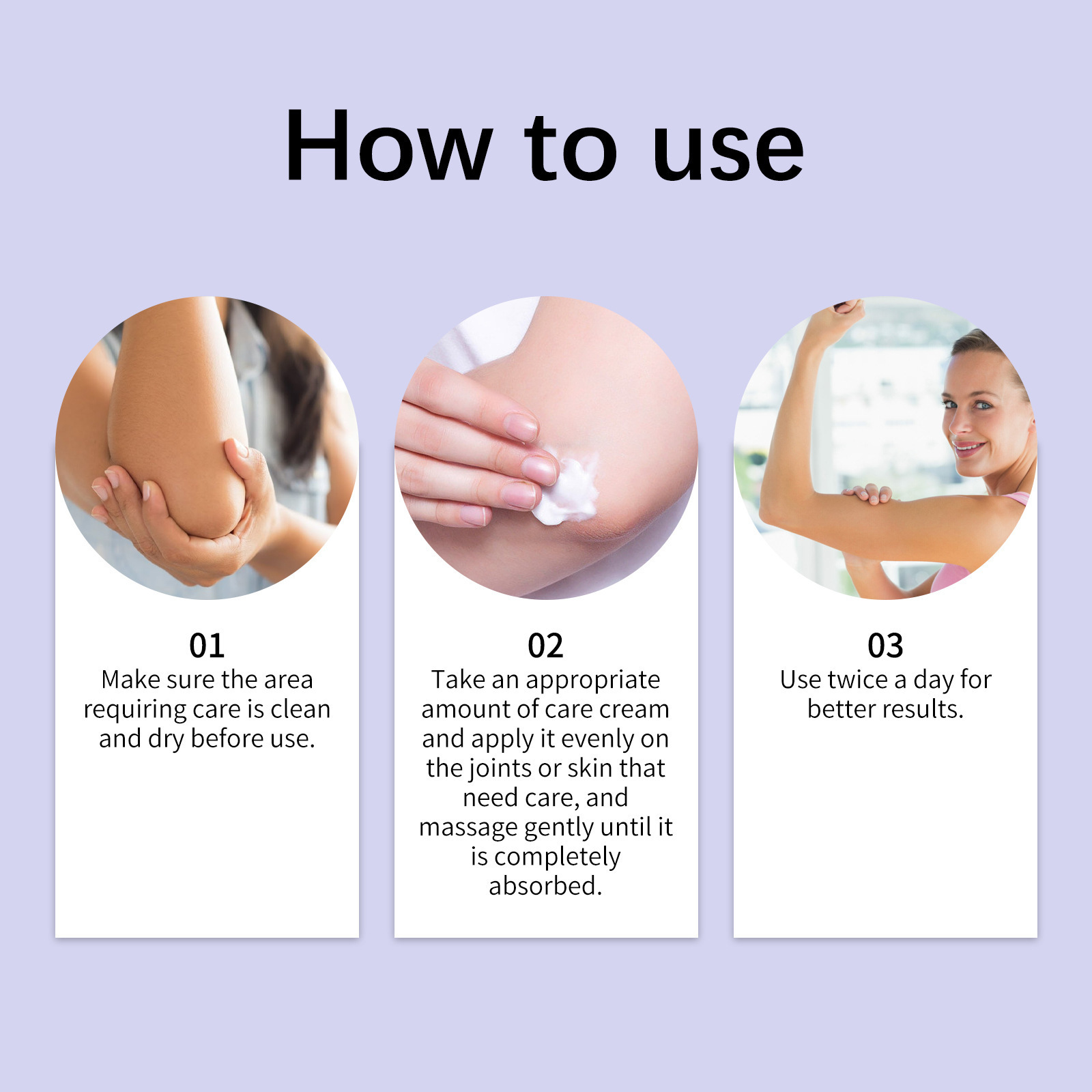 How to use

01
Make sure the area requiring care is clean and dry before use.

02
Take an appropriate amount of care cream and apply it evenly on the joints or skin that need care, and massage gently until it is completely absorbed.

03
Use twice a day for better results.