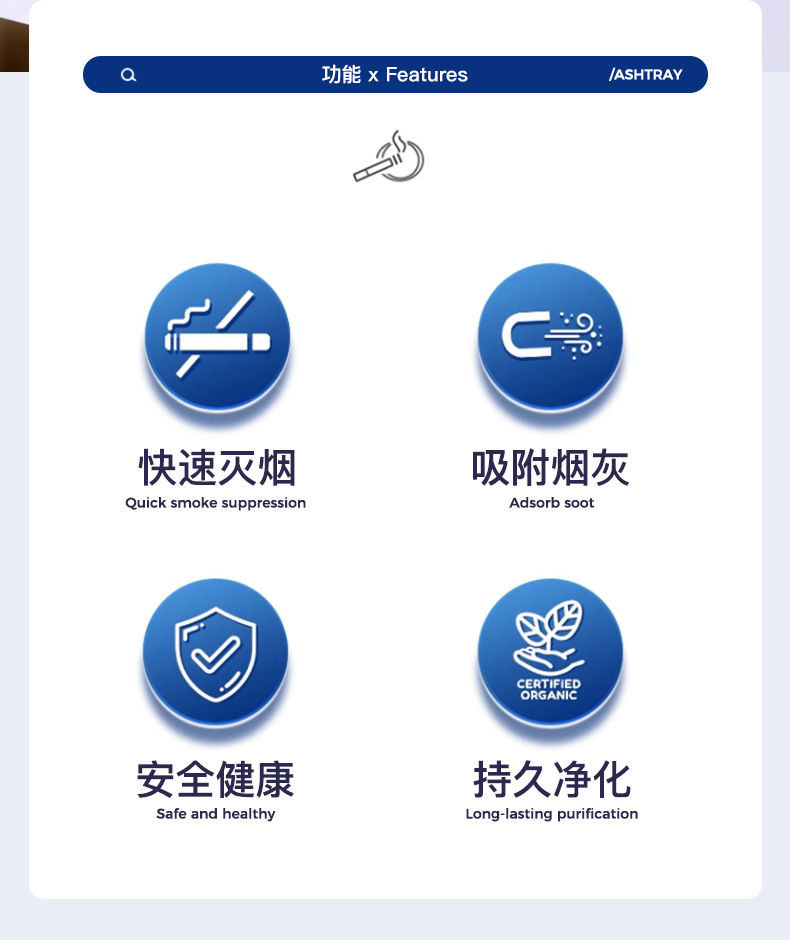 功能 x Features

/ASHTRAY

快速灭烟
Quick smoke suppression

吸附烟灰
Adsorb soot

安全健康
Safe and healthy

CERTIFIED
ORGANIC

持久净化
Long-lasting purification