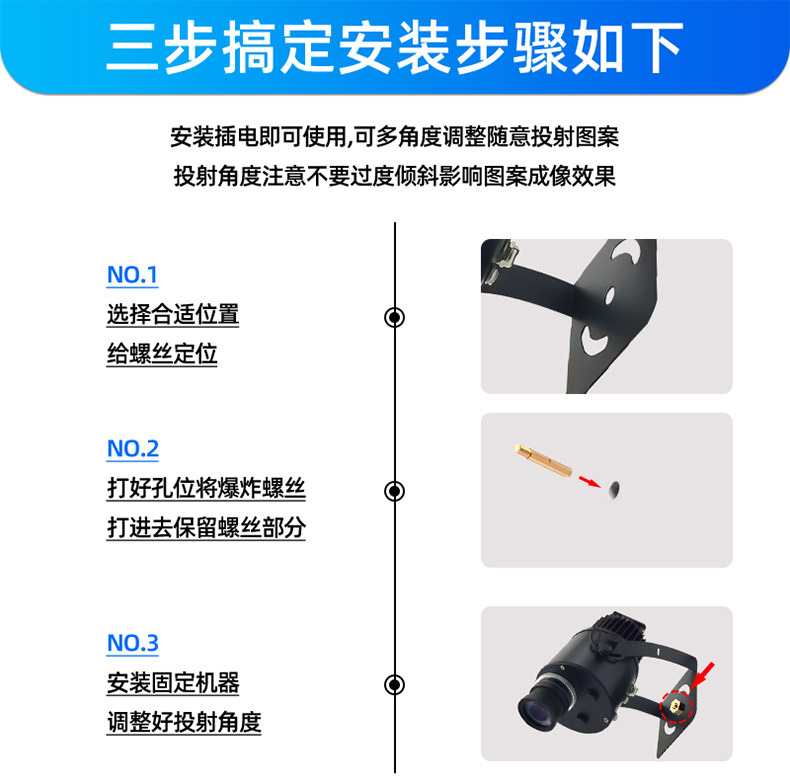 三步搞定安装步骤如下

安装插电即可使用,可多角度调整随意投射图案
投射角度注意不要过度倾斜影响图案成像效果

NO.1
选择合适位置
给螺丝定位

NO.2
打好孔位将爆炸螺丝
打进去保留螺丝部分

NO.3
安装固定机器
调整好投射角度