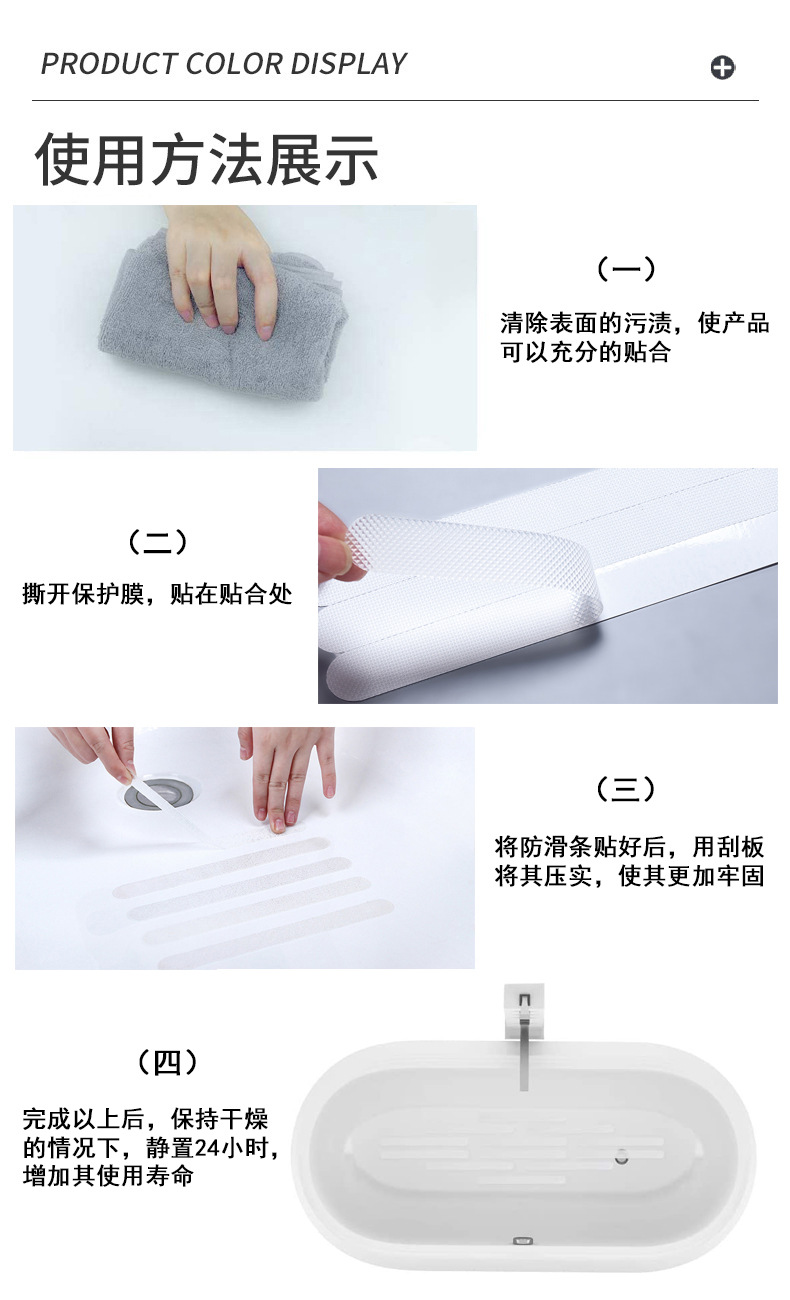 PRODUCT COLOR DISPLAY

使用方法展示

（一）

清除表面的污渍，使产品可以充分的贴合

（二）

撕开保护膜，贴在贴合处

（三）

将防滑条贴好后，用刮板将其压实，使其更加牢固

（四）

完成以上后，保持干燥的情况下，静置24小时，增加其使用寿命