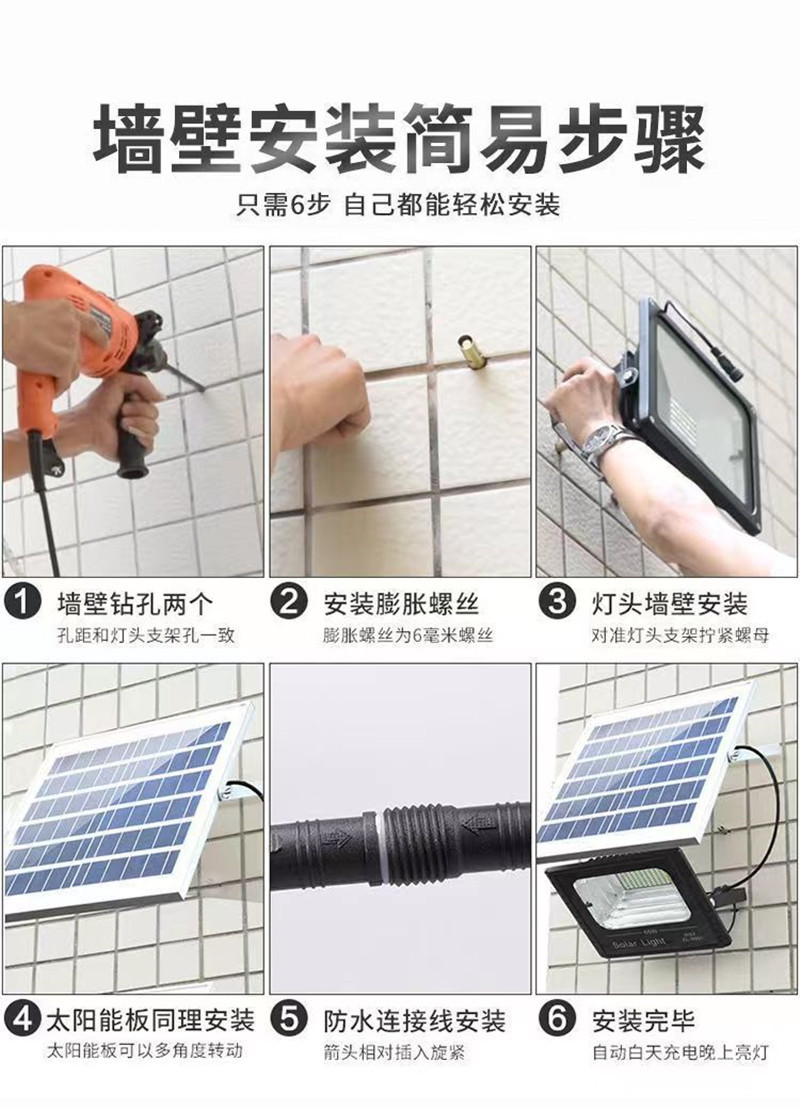 墙壁安装简易步骤

只需6步 自己都能轻松安装

1 墙壁钻孔两个
孔距和灯头支架孔一致

2 安装膨胀螺丝
膨胀螺丝为6毫米螺丝

3 灯头墙壁安装
对准灯头支架拧紧螺母

4 太阳能板同理安装
太阳能板可以多角度转动

5 防水连接线安装
箭头相对插入旋紧

Solar Light

6 安装完毕
自动白天充电晚上亮灯