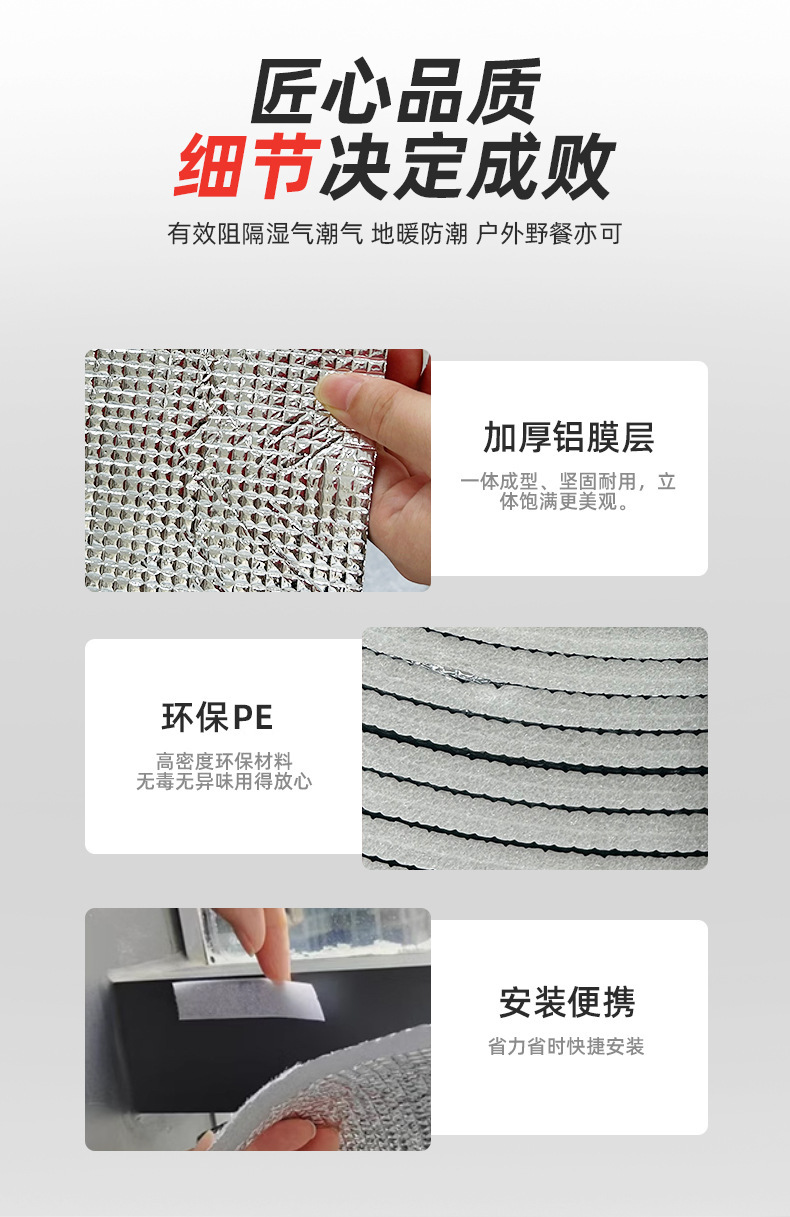 匠心品质
细节决定成败

有效阻隔湿气潮气 地暖防潮 户外野餐亦可

加厚铝膜层

一体成型、坚固耐用，立体饱满更美观。

环保PE

高密度环保材料
无毒无异味用得放心

安装便携

省力省时快捷安装