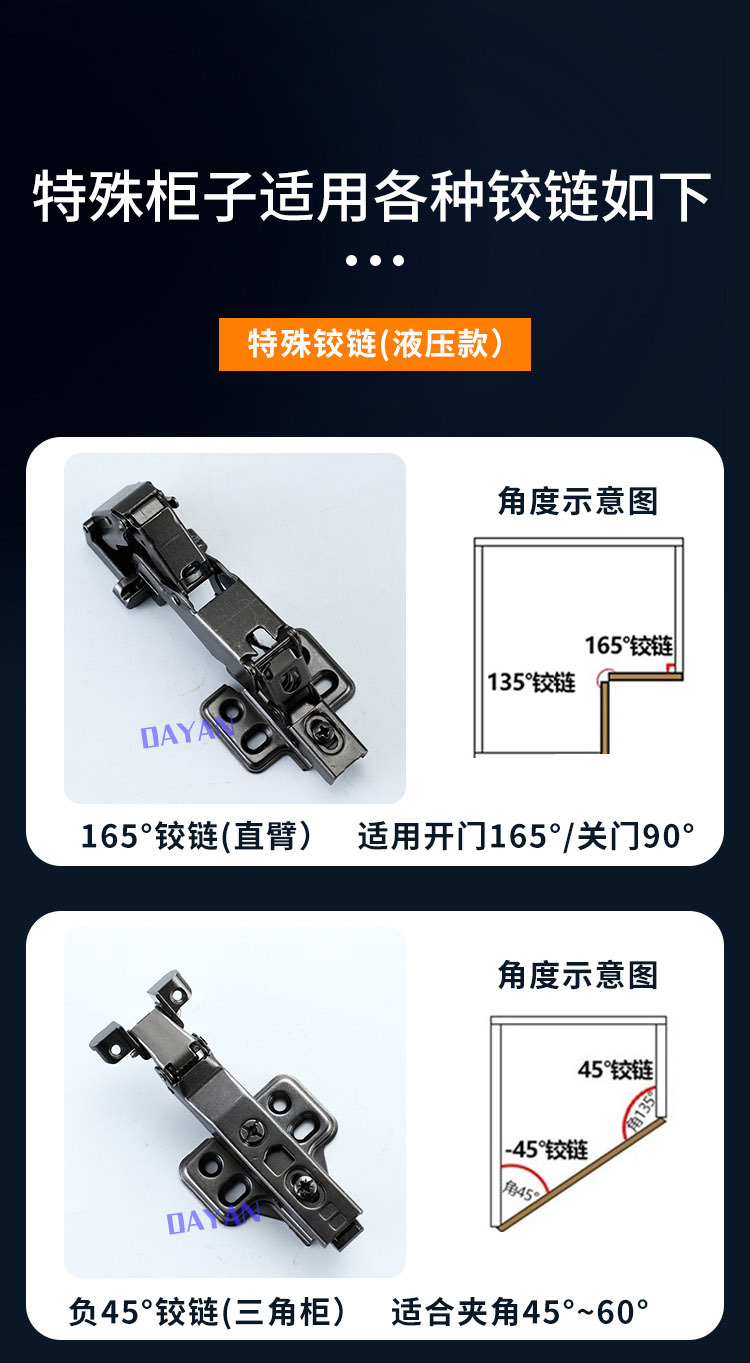 特殊柜子适用各种铰链如下

特殊铰链(液压款)

DAYAN

角度示意图

165°铰链

135°铰链

165°铰链(直臂)　适用开门165°/关门90°

DAYAN

角度示意图

45°铰链

角135°

-45°铰链

角45°

负45°铰链(三角柜)　适合夹角45°~60°