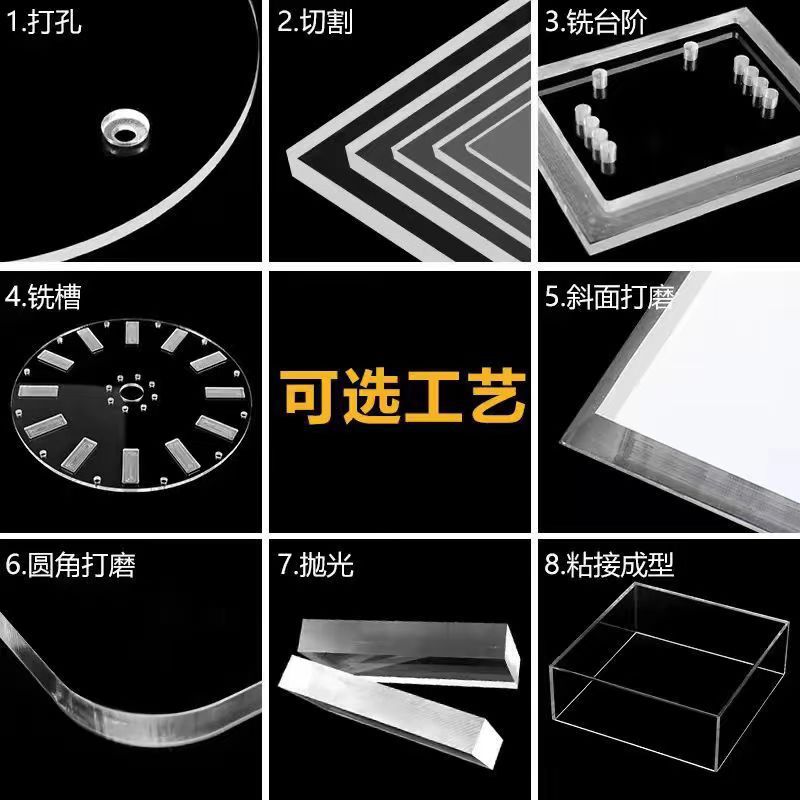 1.打孔

2.切割

3.铣台阶

4.铣槽

可选工艺

5.斜面打磨

6.圆角打磨

7.抛光

8.粘接成型