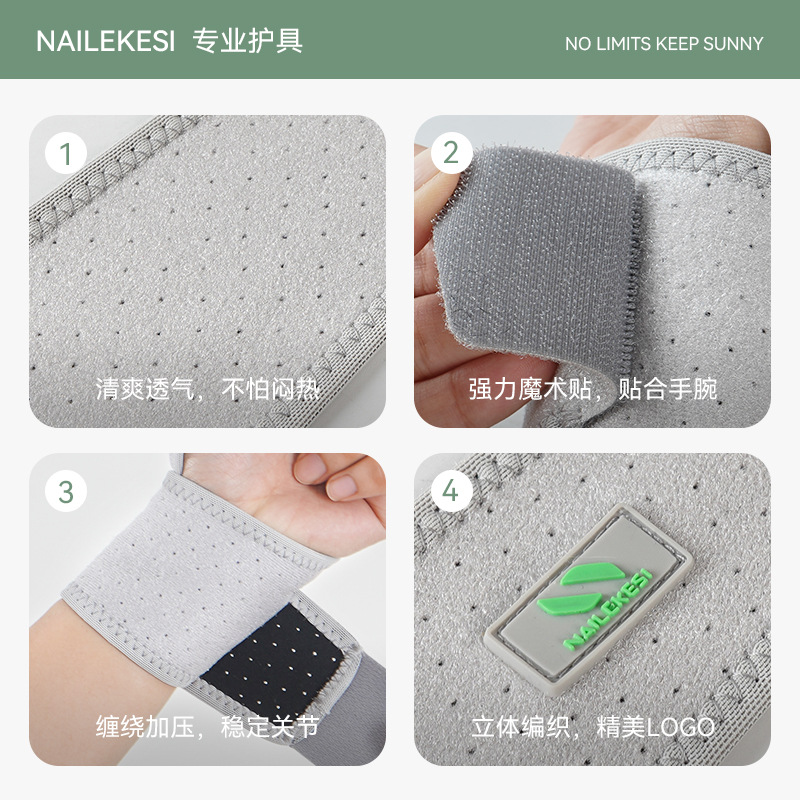 NAILEKESI 专业护具

NO LIMITS KEEP SUNNY

1

清爽透气，不怕闷热

2

强力魔术贴，贴合手腕

3

缠绕加压，稳定关节

4

NAILEKESI

立体编织，精美LOGO