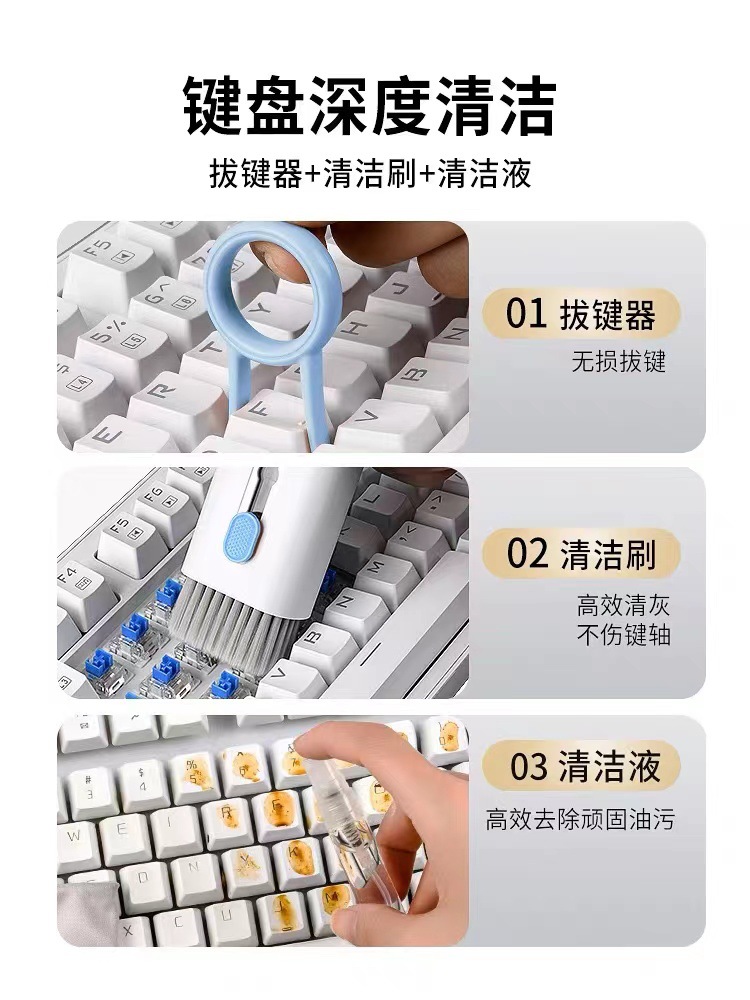 键盘深度清洁

拔键器+清洁刷+清洁液

01 拔键器

无损拔键

02 清洁刷

高效清灰
不伤键轴

03 清洁液

高效去除顽固油污