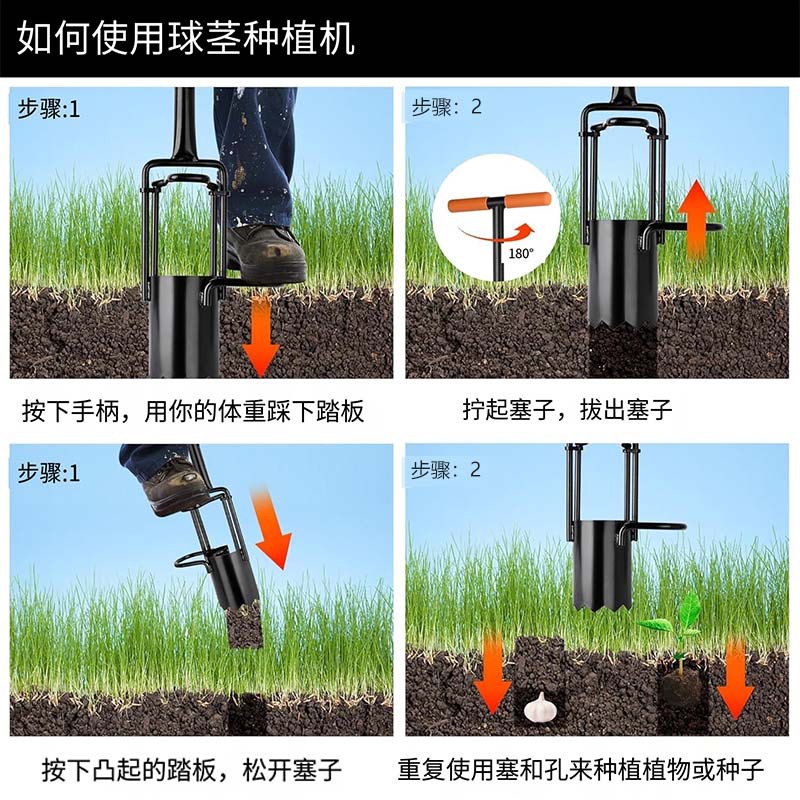 如何使用球茎种植机

步骤:1

按下手柄，用你的体重踩下踏板

步骤：2

180°

拧起塞子，拔出塞子

步骤:1

按下凸起的踏板，松开塞子

步骤：2

重复使用塞和孔来种植植物或种子