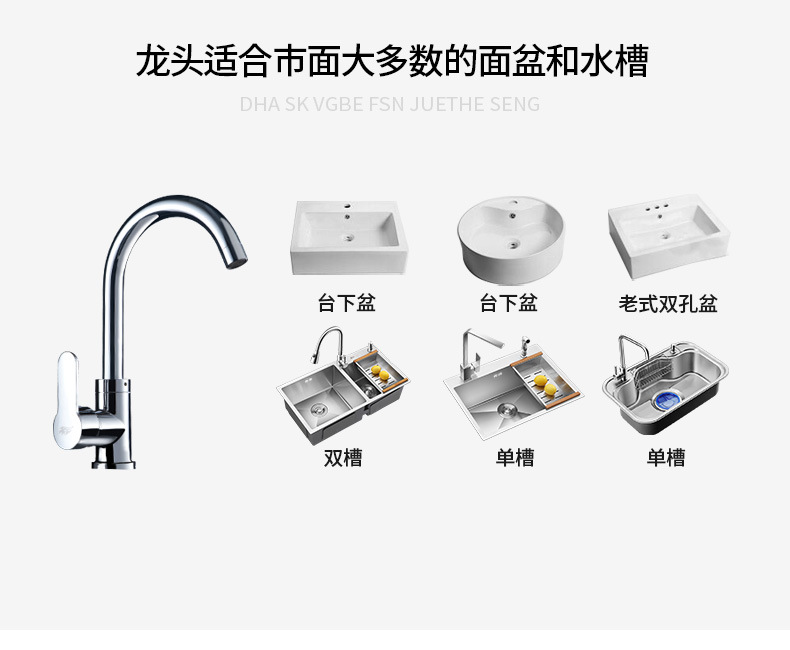 龙头适合市面大多数的面盆和水槽

DHA SK VGBE FSN JUETHE SENG

台下盆

台下盆

老式双孔盆

双槽

单槽

单槽