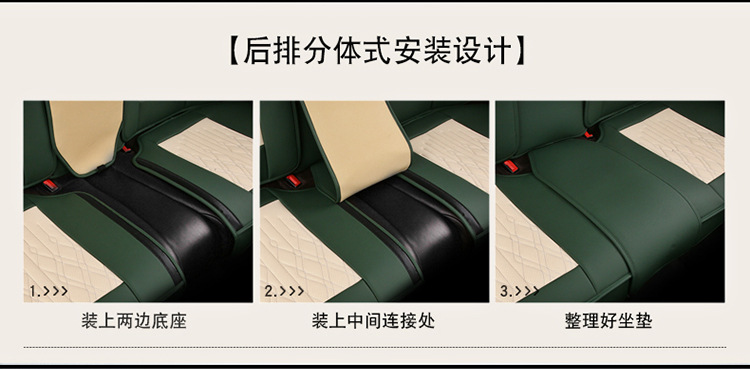 【后排分体式安装设计】

1.>>>

装上两边底座

2.>>>

装上中间连接处

3.>>>

整理好坐垫