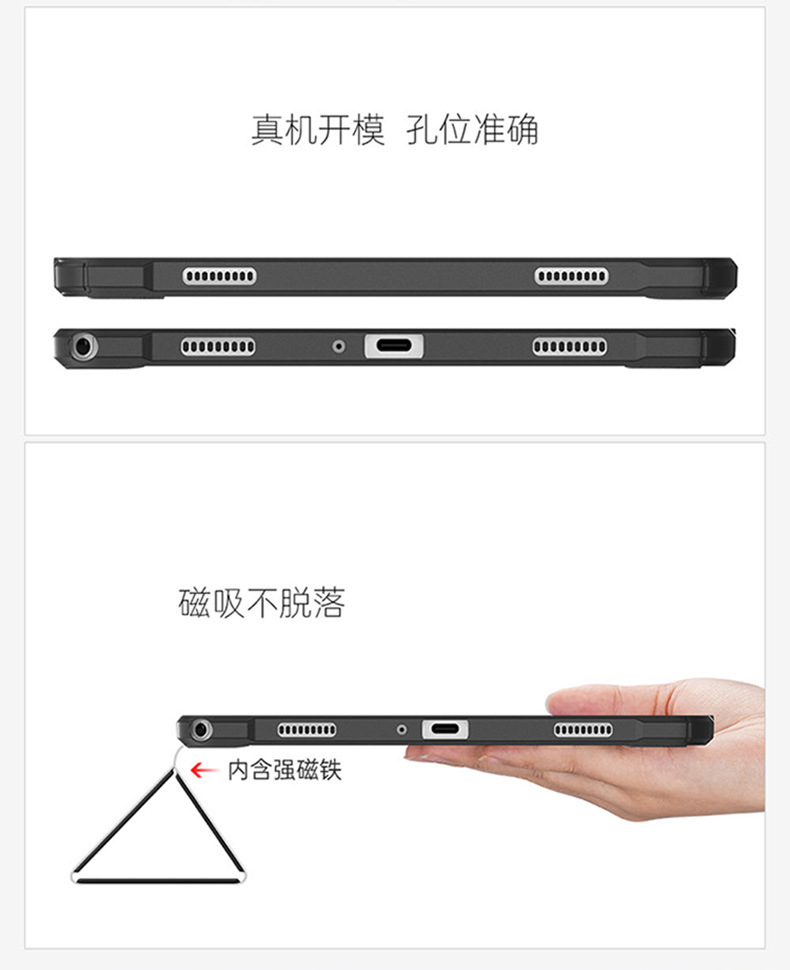 真机开模 孔位准确

磁吸不脱落

内含强磁铁