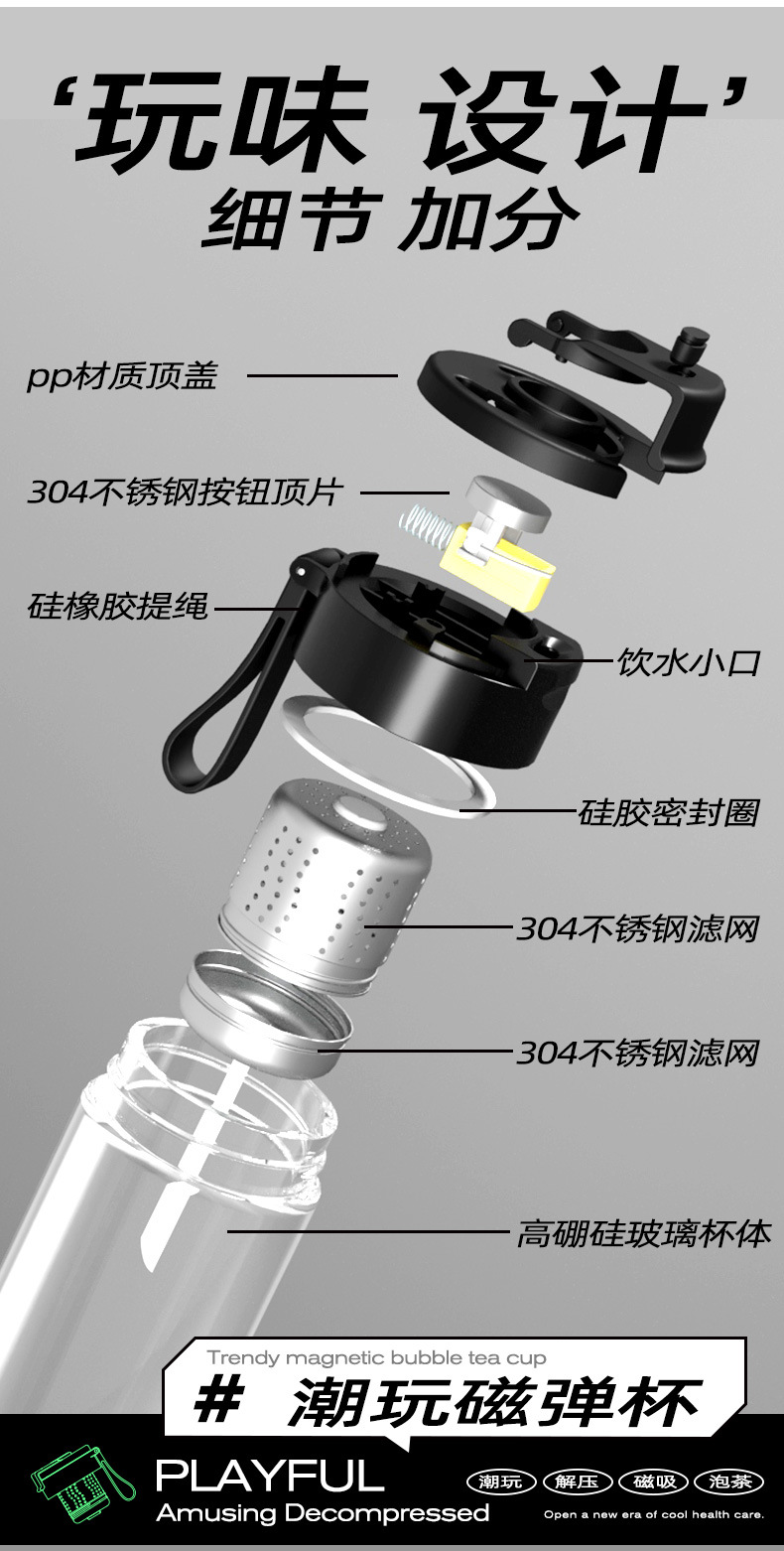 ‘玩味 设计’
细节 加分

pp材质顶盖

304不锈钢按钮顶片

硅橡胶提绳

饮水小口

硅胶密封圈

304不锈钢滤网

304不锈钢滤网

高硼硅玻璃杯体

Trendy magnetic bubble tea cup
# 潮玩磁弹杯

PLAYFUL
Amusing Decompressed

潮玩 解压 磁吸 泡茶
Open a new era of cool health care.