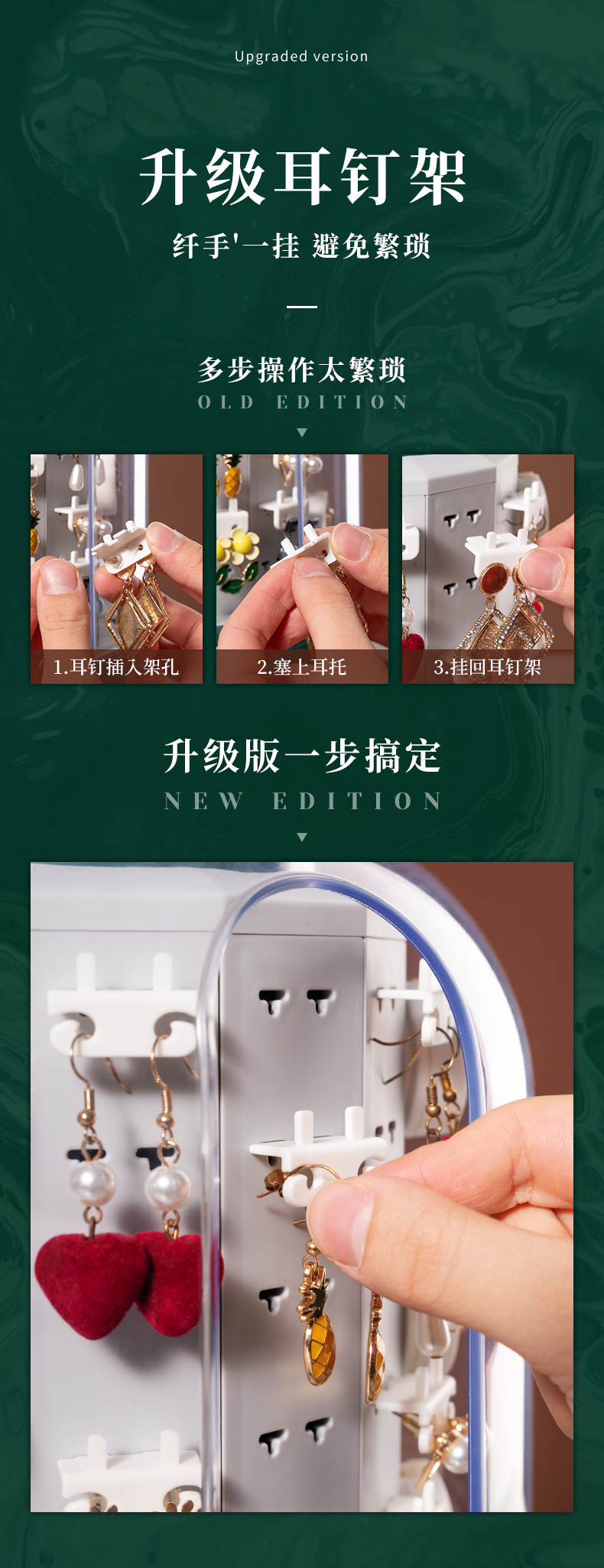 Upgraded version

升级耳钉架

纤手'一挂 避免繁琐

多步操作太繁琐
OLD EDITION

1.耳钉插入架孔

2.塞上耳托

3.挂回耳钉架

升级版一步搞定
NEW EDITION