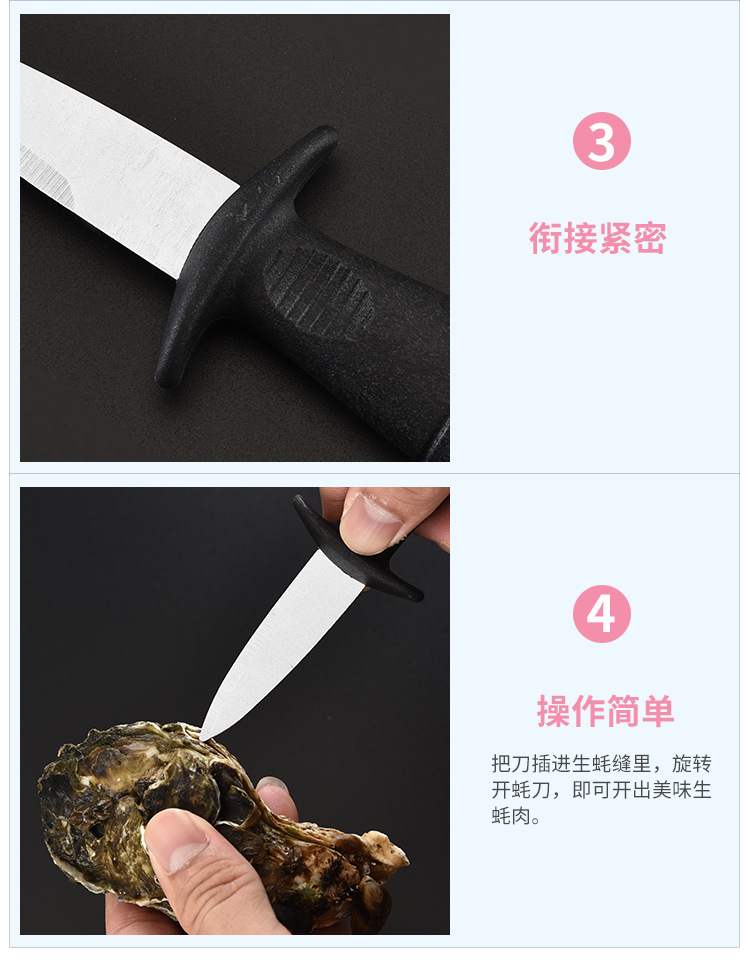 3

衔接紧密

4

操作简单

把刀插进生蚝缝里，旋转开蚝刀，即可开出美味生蚝肉。